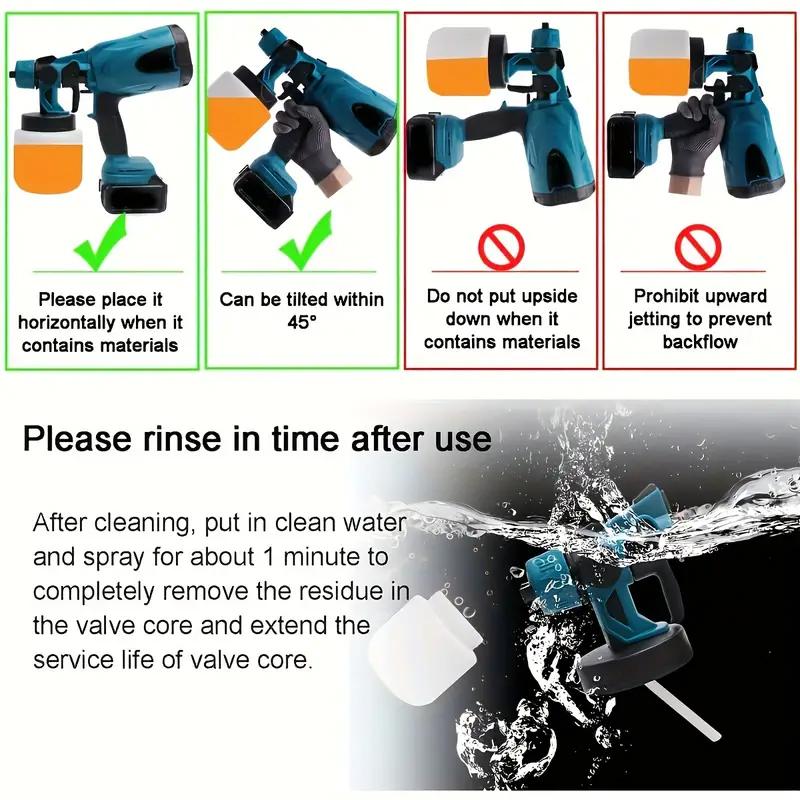 Please place it horizontally when it contains materials

Can be tilted within 45°

Do not put upside down when it contains materials

Prohibit upward jetting to prevent backflow

Please rinse in time after use

After cleaning, put in clean water and spray for about 1 minute to completely remove the residue in the valve core and extend the service life of valve core.