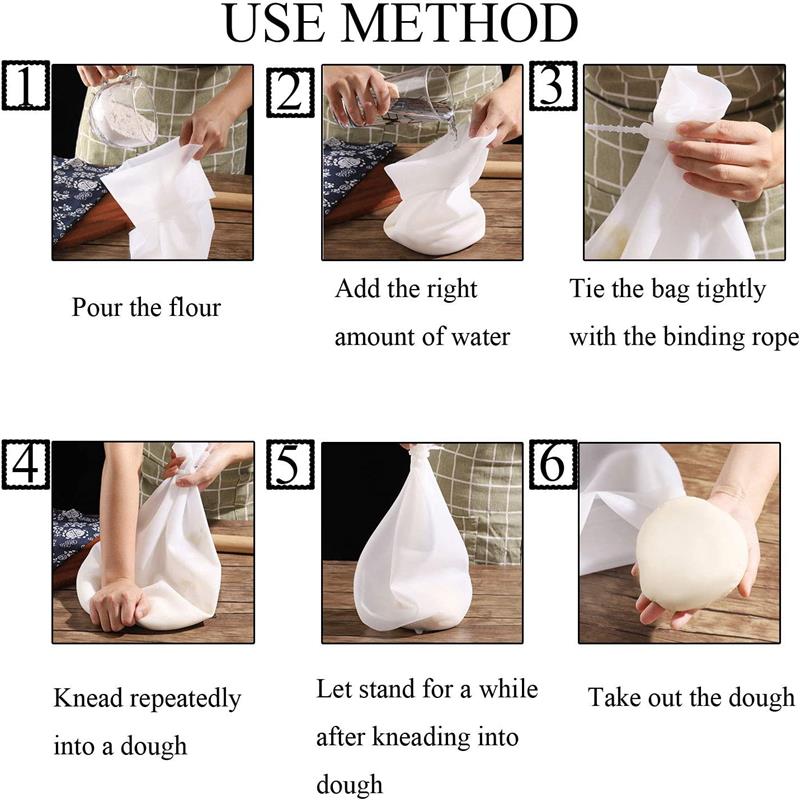 USE METHOD

1

Pour the flour

2

Add the right amount of water

3

Tie the bag tightly with the binding rope

4

Knead repeatedly into a dough

5

Let stand for a while after kneading into dough

6

Take out the dough