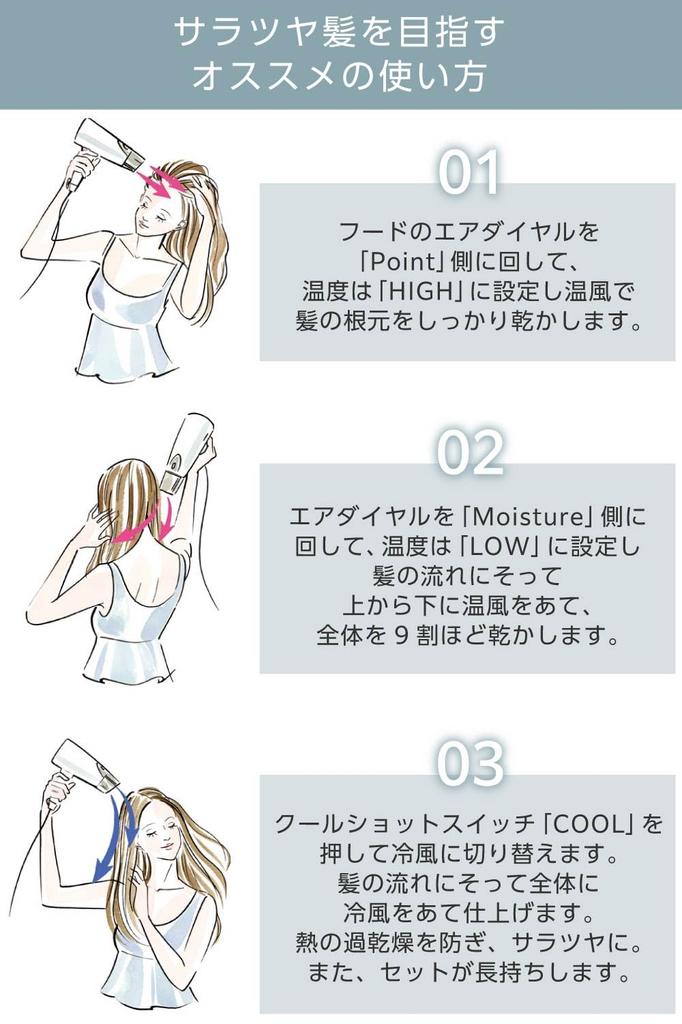 サラツヤ髪を目指す
オススメの使い方

01

フードのエアダイヤルを「Point」側に回して、温度は「HIGH」に設定し温風で髪の根元をしっかり乾かします。

02

エアダイヤルを「Moisture」側に回して、温度は「LOW」に設定し髪の流れにそって上から下に温風をあて、全体を９割ほど乾かします。

03

クールショットスイッチ「COOL」を押して冷風に切り替えます。髪の流れにそって全体に冷風をあて仕上げます。熱の過乾燥を防ぎ、サラツヤに。また、セットが長持ちします。