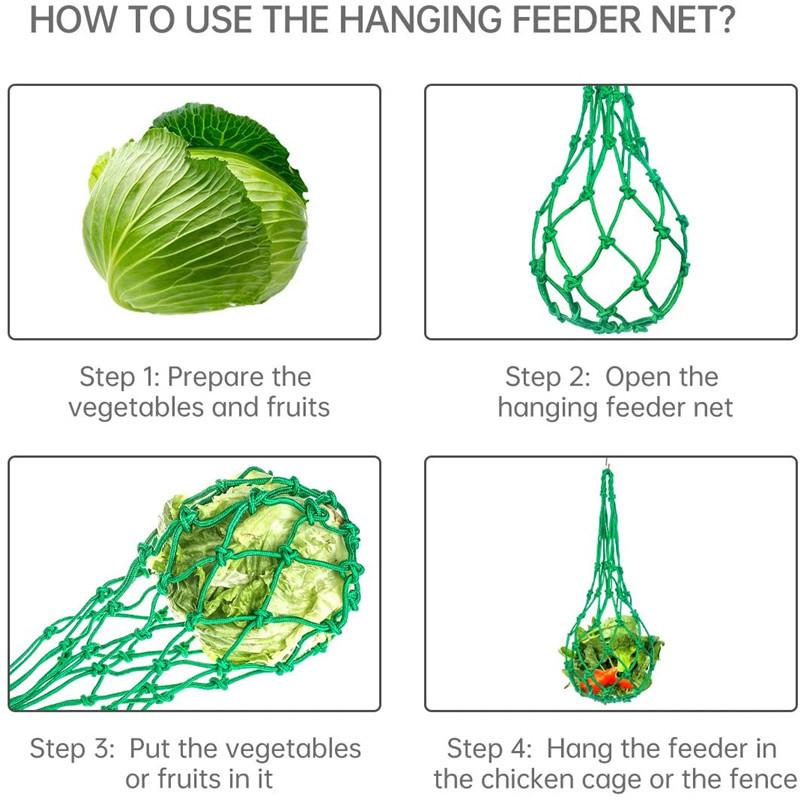 HOW TO USE THE HANGING FEEDER NET?

Step 1: Prepare the vegetables and fruits

Step 2: Open the hanging feeder net

Step 3: Put the vegetables or fruits in it

Step 4: Hang the feeder in the chicken cage or the fence