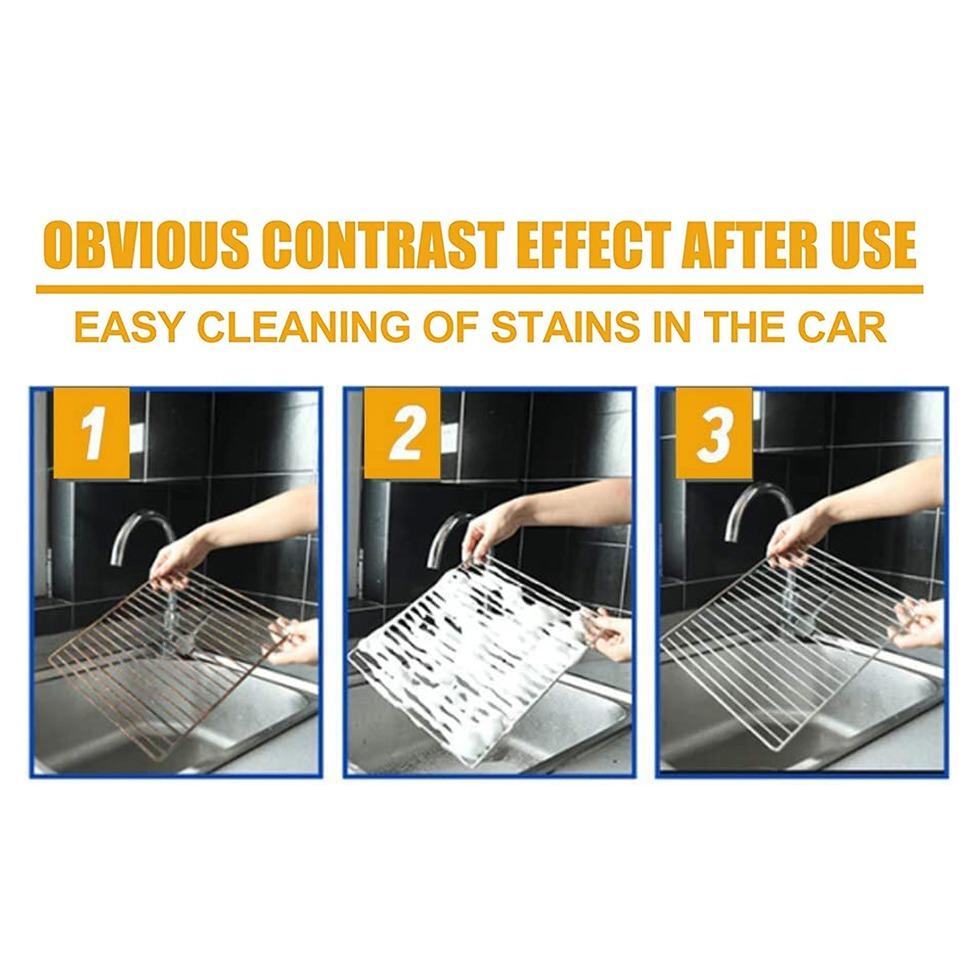 OBVIOUS CONTRAST EFFECT AFTER USE

EASY CLEANING OF STAINS IN THE CAR

1

2

3