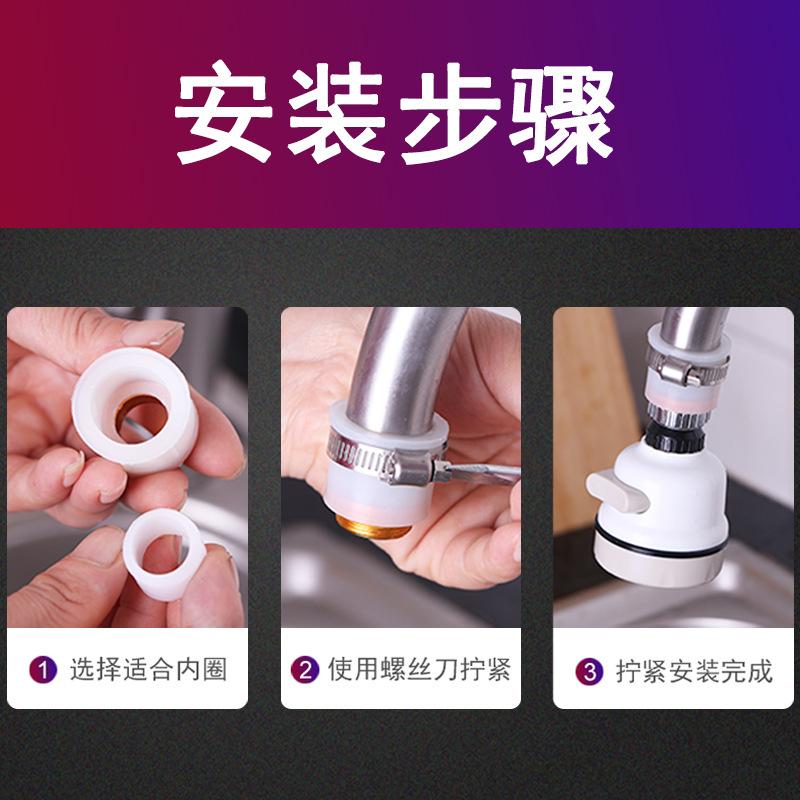 安装步骤

① 选择适合内圈

② 使用螺丝刀拧紧

③ 拧紧安装完成