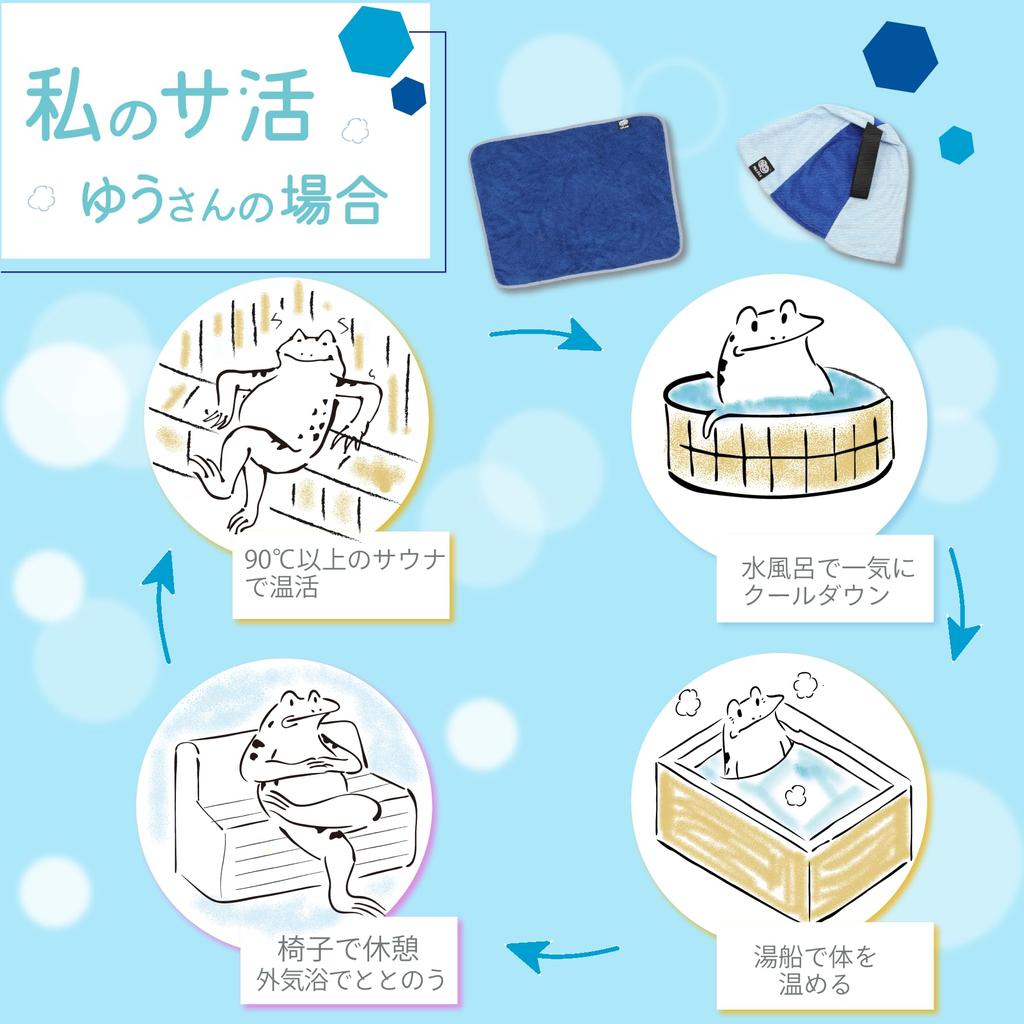 私のサ活
ゆうさんの場合

90℃以上のサウナで温活

水風呂で一気にクールダウン

湯船で体を温める

椅子で休憩
外気浴でととのう