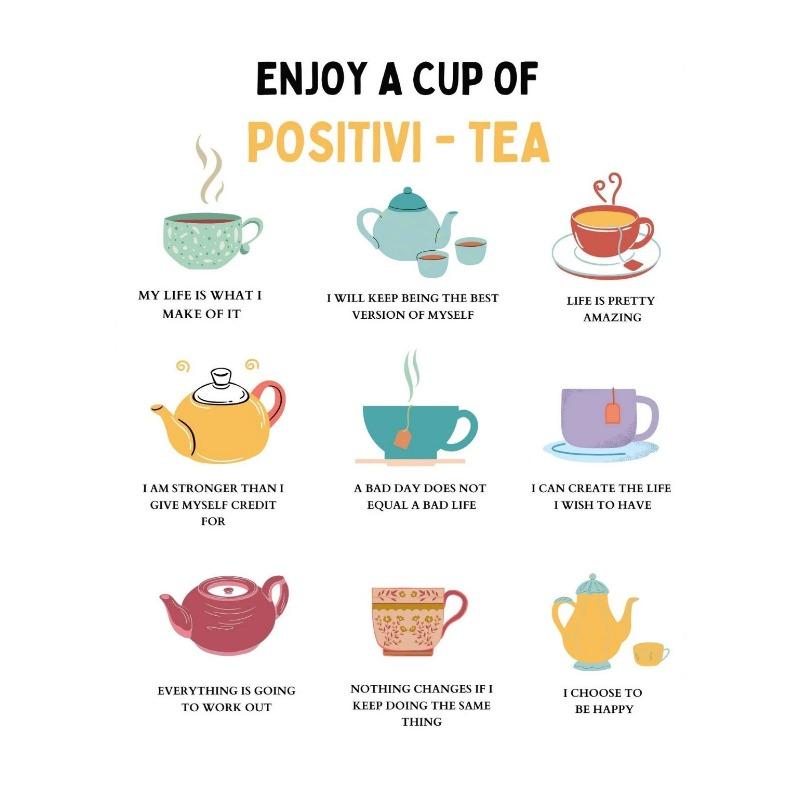 ENJOY A CUP OF
POSITIVI - TEA

MY LIFE IS WHAT I MAKE OF IT

I WILL KEEP BEING THE BEST VERSION OF MYSELF

LIFE IS PRETTY AMAZING

I AM STRONGER THAN I GIVE MYSELF CREDIT FOR

A BAD DAY DOES NOT EQUAL A BAD LIFE

I CAN CREATE THE LIFE I WISH TO HAVE

EVERYTHING IS GOING TO WORK OUT

NOTHING CHANGES IF I KEEP DOING THE SAME THING

I CHOOSE TO BE HAPPY