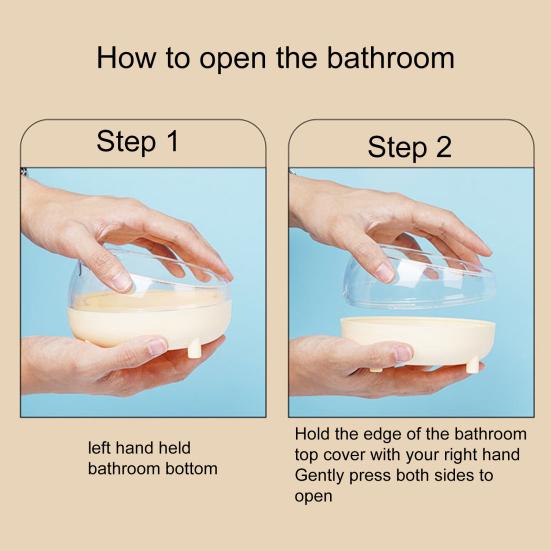 How to open the bathroom

Step 1

left hand held bathroom bottom

Step 2

Hold the edge of the bathroom top cover with your right hand Gently press both sides to open