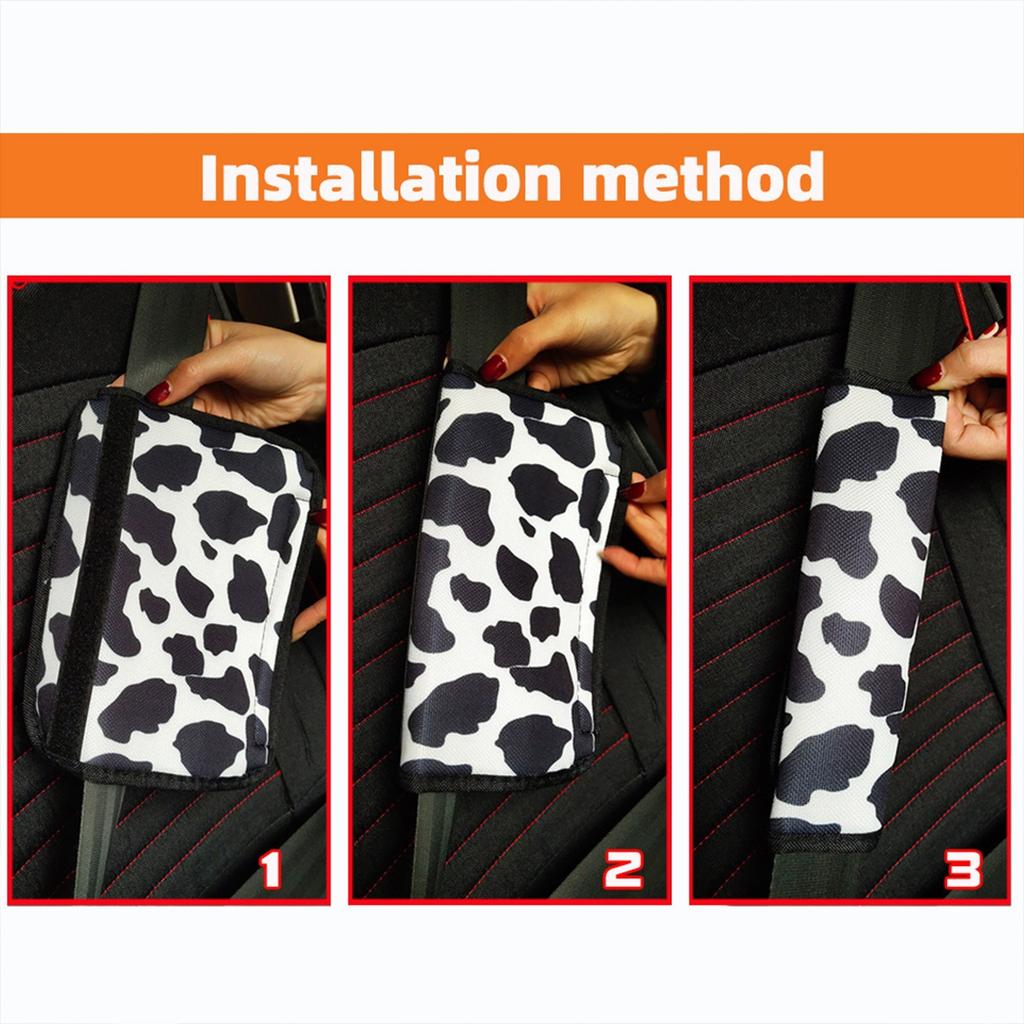 Installation method

1

2

3