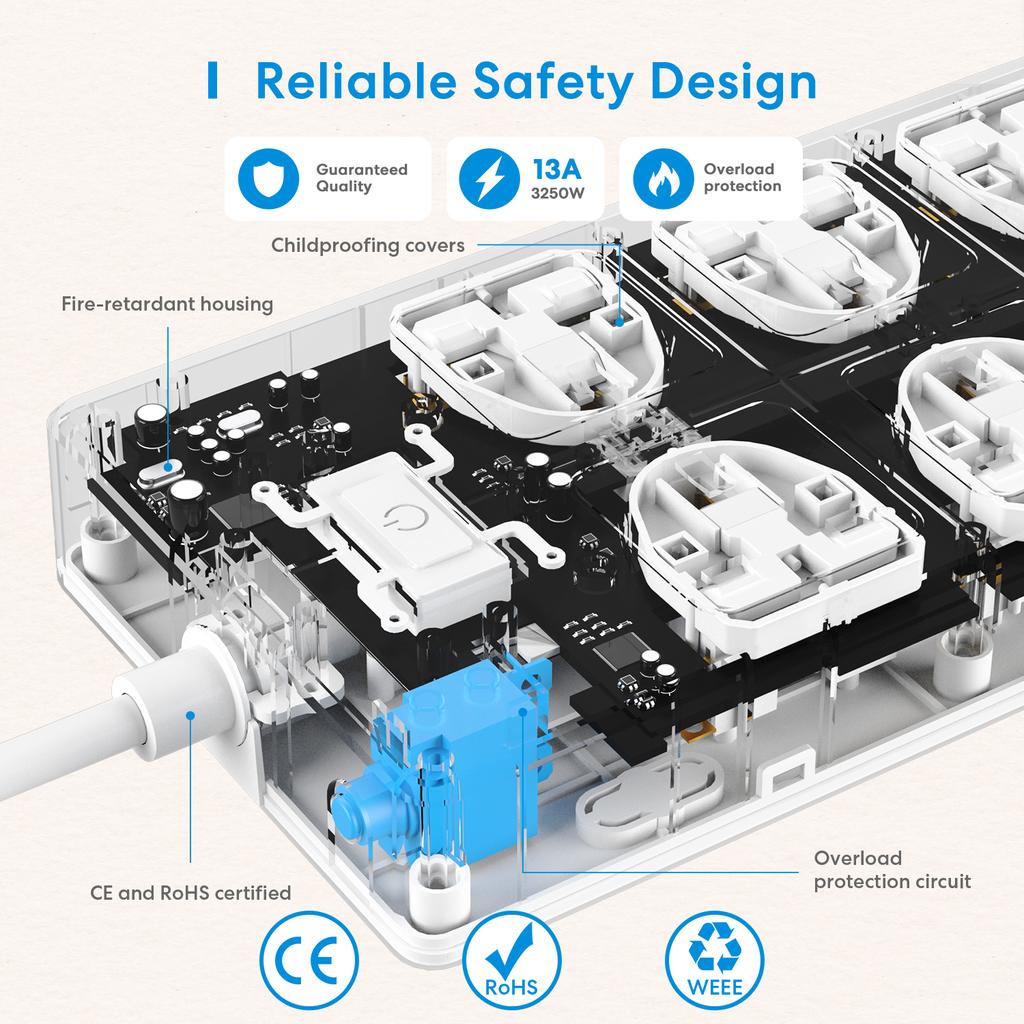 Reliable Safety Design

Guaranteed Quality

13A
3250W

Overload protection

Childproofing covers

Fire-retardant housing

CE and RoHS certified

Overload protection circuit

CE

RoHS

WEEE