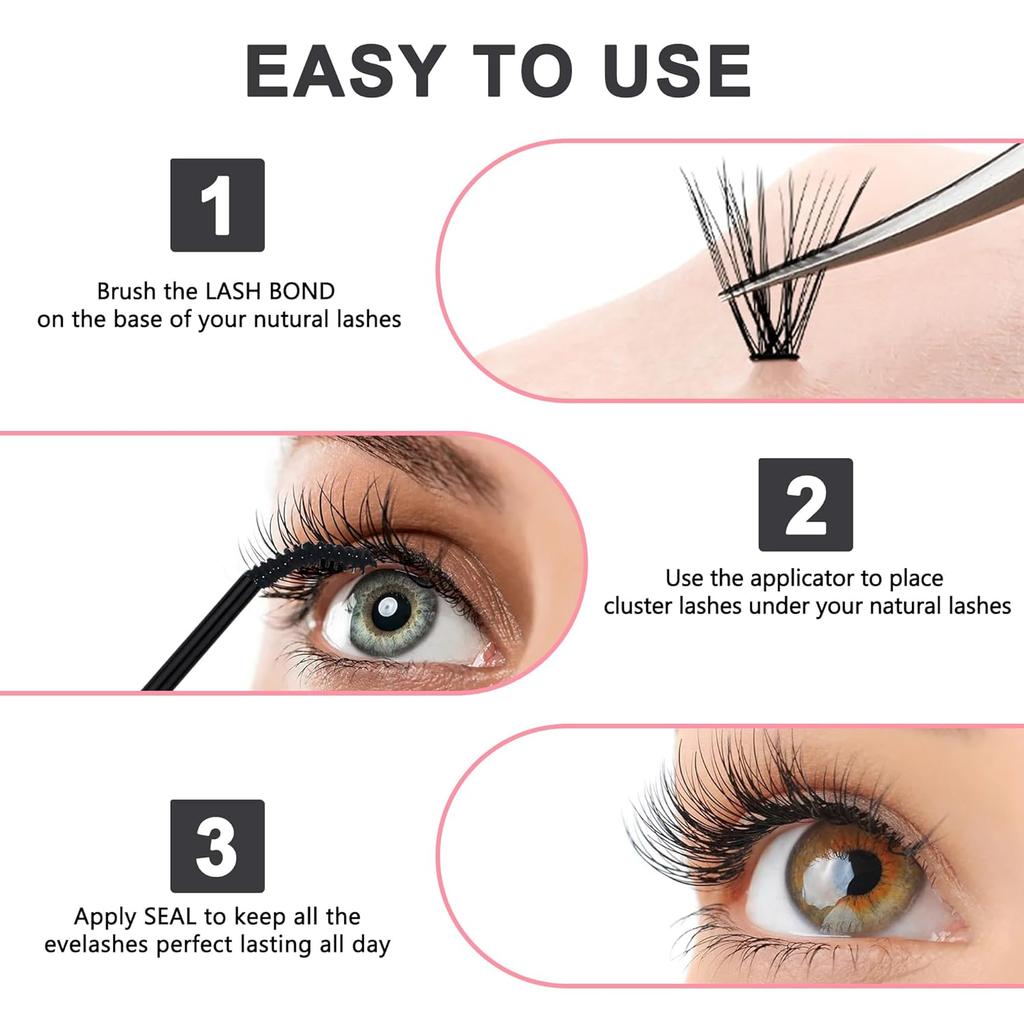 EASY TO USE

1

Brush the LASH BOND on the base of your nutural lashes

2

Use the applicator to place cluster lashes under your natural lashes

3

Apply SEAL to keep all the evelashes perfect lasting all day