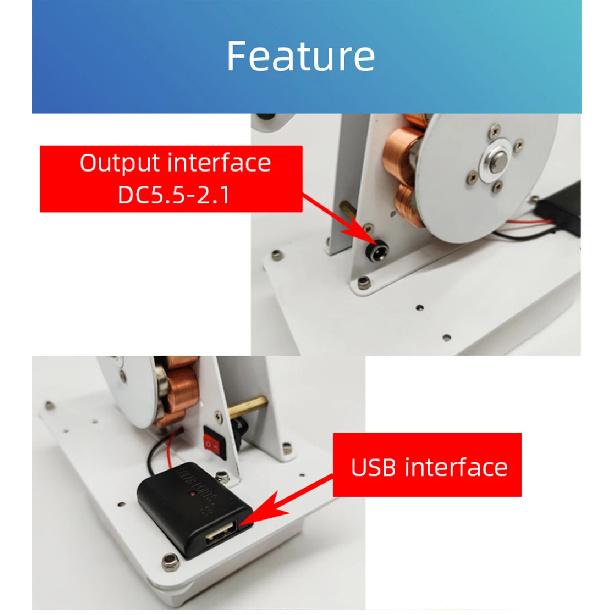 Feature

Output interface
DC5.5-2.1

USB interface