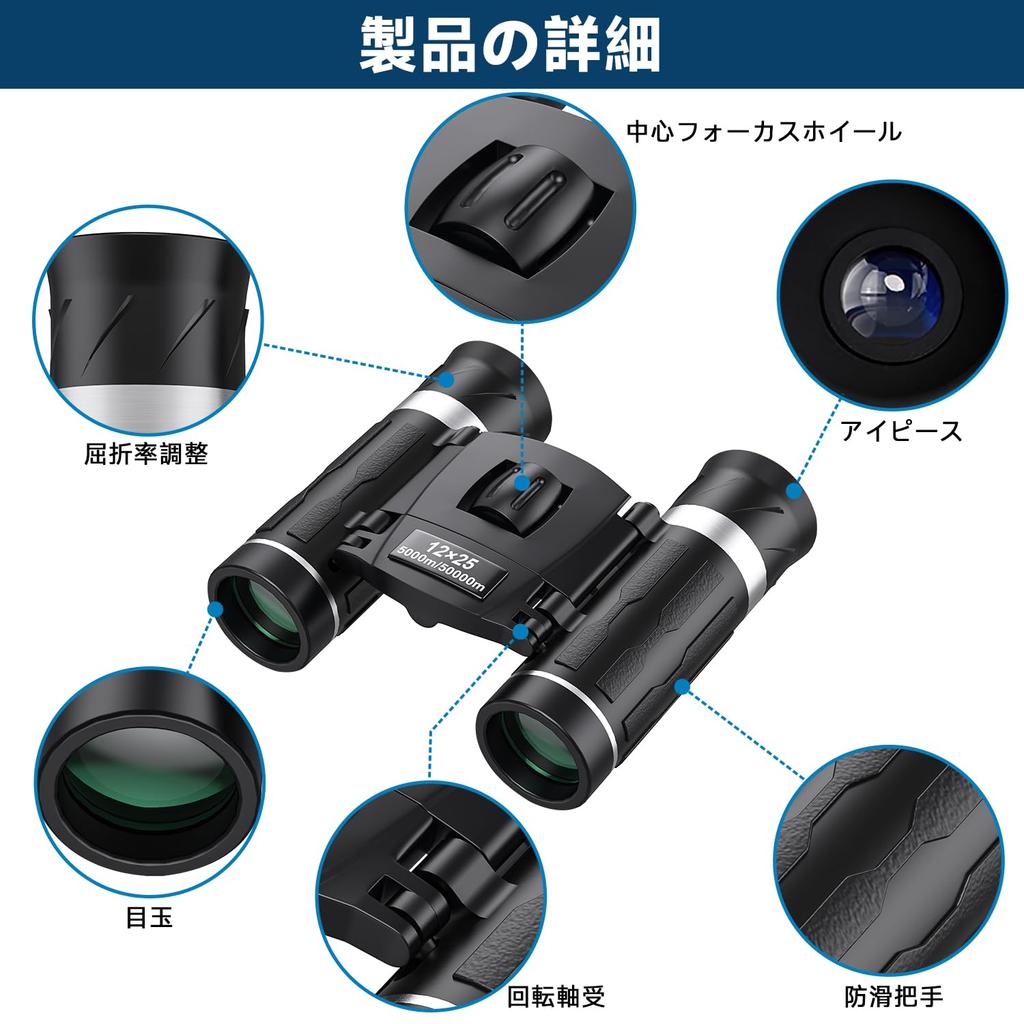 製品の詳細

中心フォーカスホイール

屈折率調整

アイピース

12×25
5000m/50000m

目玉

回転軸受

防滑把手