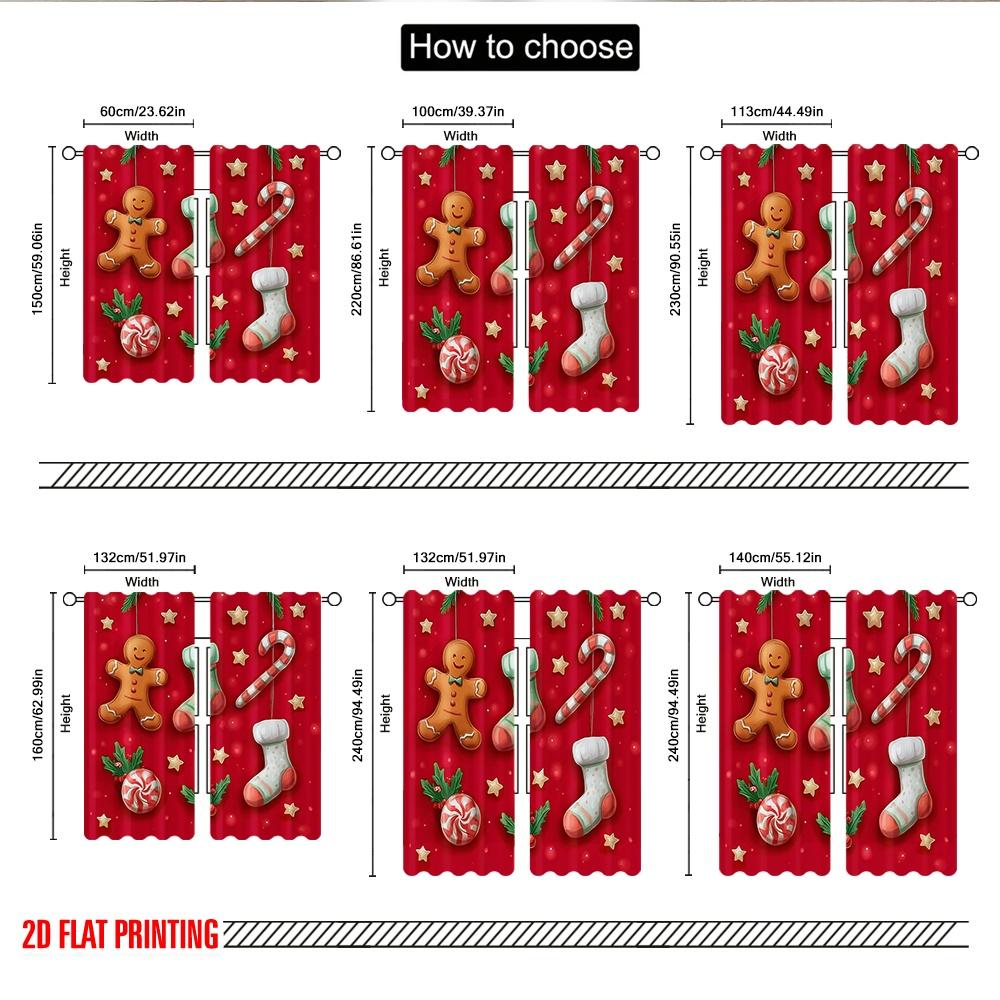 How to choose

60cm/23.62in
Width
150cm/59.06in
Height

100cm/39.37in
Width
220cm/86.61in
Height

113cm/44.49in
Width
230cm/90.55in
Height

132cm/51.97in
Width
160cm/62.99in
Height

132cm/51.97in
Width
240cm/94.49in
Height

140cm/55.12in
Width
240cm/94.49in
Height

2D FLAT PRINTING