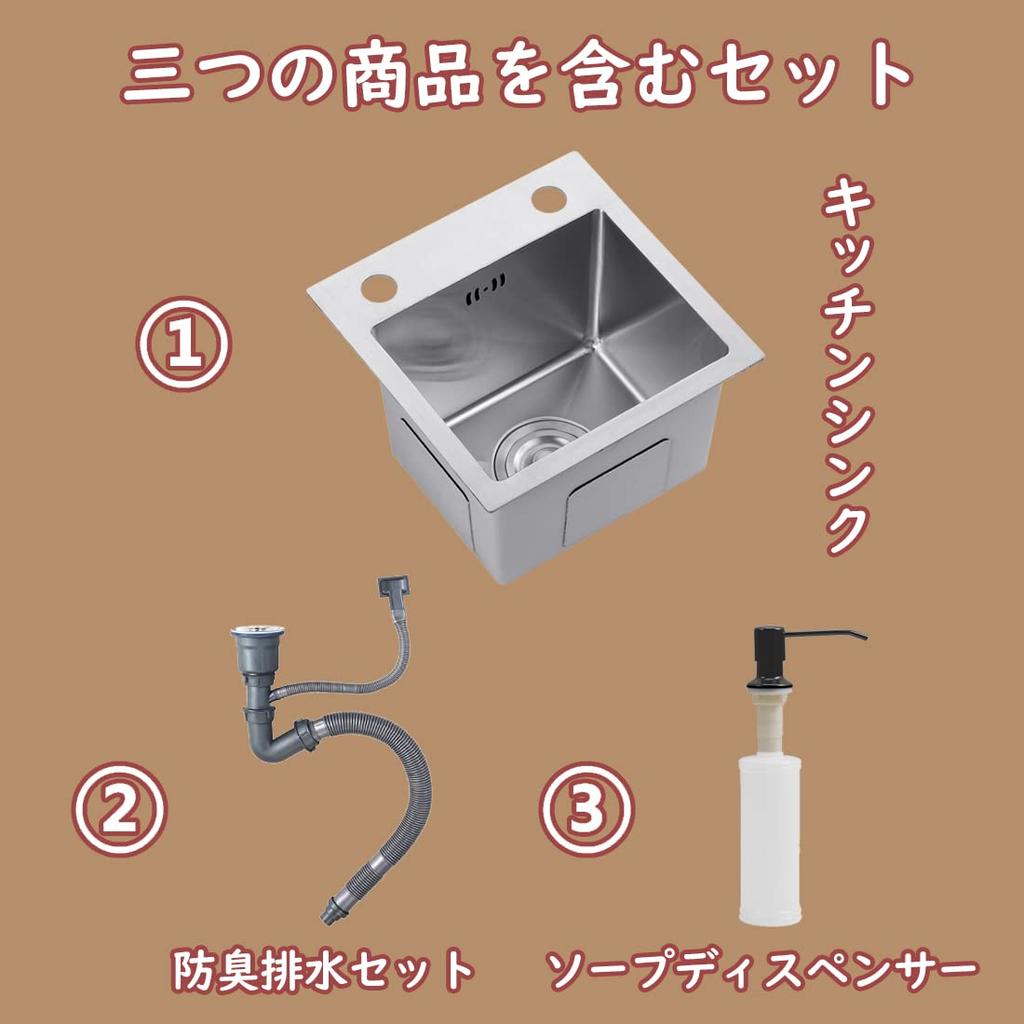 三つの商品を含むセット

①

キッチンシンク

②

③

防臭排水セット

ソープディスペンサー