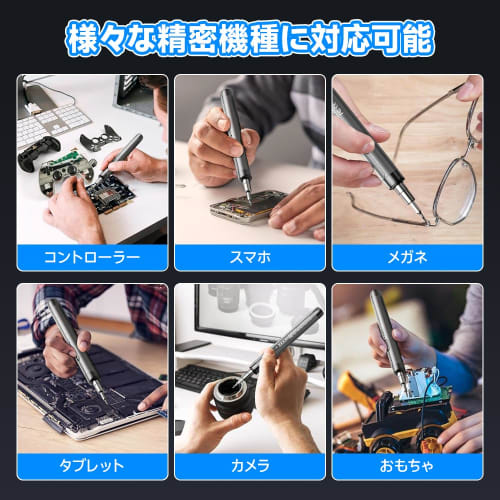 様々な精密機種に対応可能

コントローラー

スマホ

メガネ

タブレット

カメラ

おもちゃ