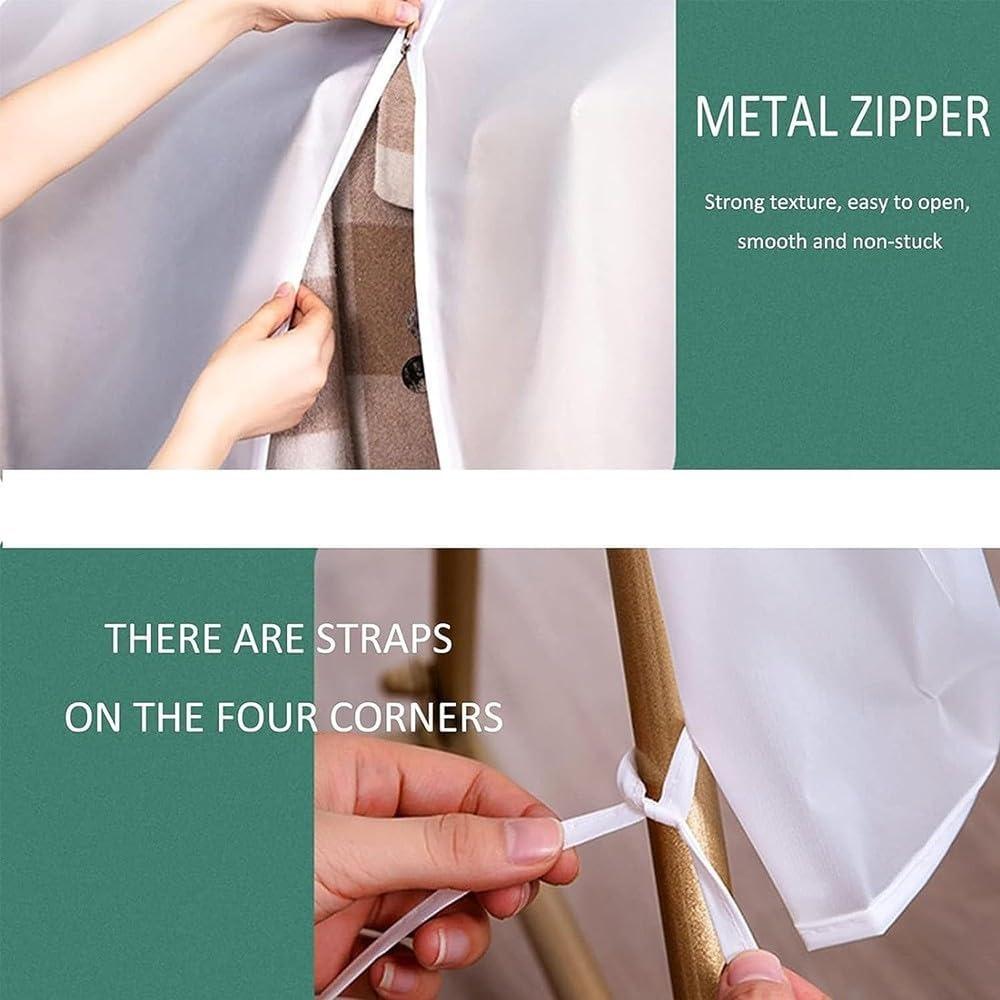 METAL ZIPPER

Strong texture, easy to open, smooth and non-stuck

THERE ARE STRAPS ON THE FOUR CORNERS