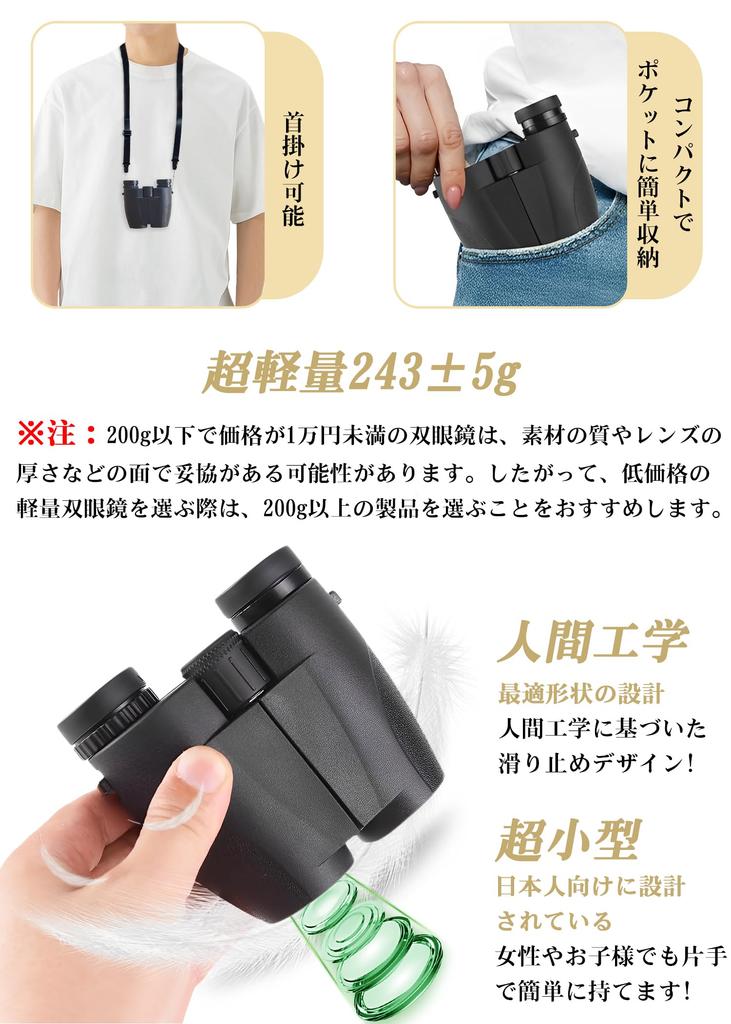 首掛け可能

コンパクトでポケットに簡単収納

超軽量243±5g

※注：200g以下で価格が1万円未満の双眼鏡は、素材の質やレンズの厚さなどの面で妥協がある可能性があります。したがって、低価格の軽量双眼鏡を選ぶ際は、200g以上の製品を選ぶことをおすすめします。

人間工学

最適形状の設計
人間工学に基づいた滑り止めデザイン！

超小型

日本人向けに設計されている
女性やお子様でも片手で簡単に持てます！