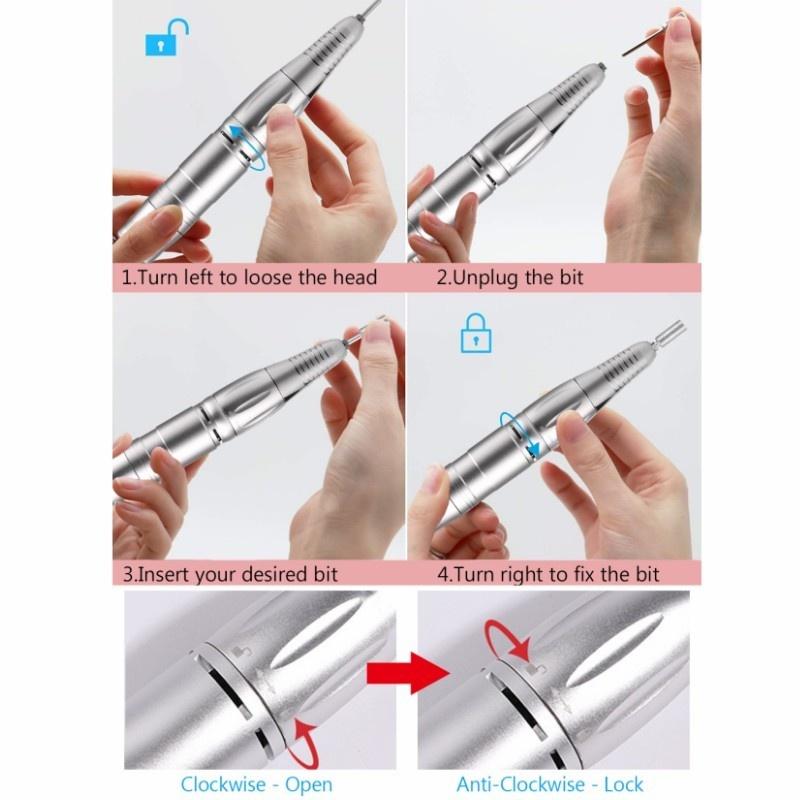 1.Turn left to loose the head

2.Unplug the bit

3.Insert your desired bit

4.Turn right to fix the bit

Clockwise - Open

Anti-Clockwise - Lock