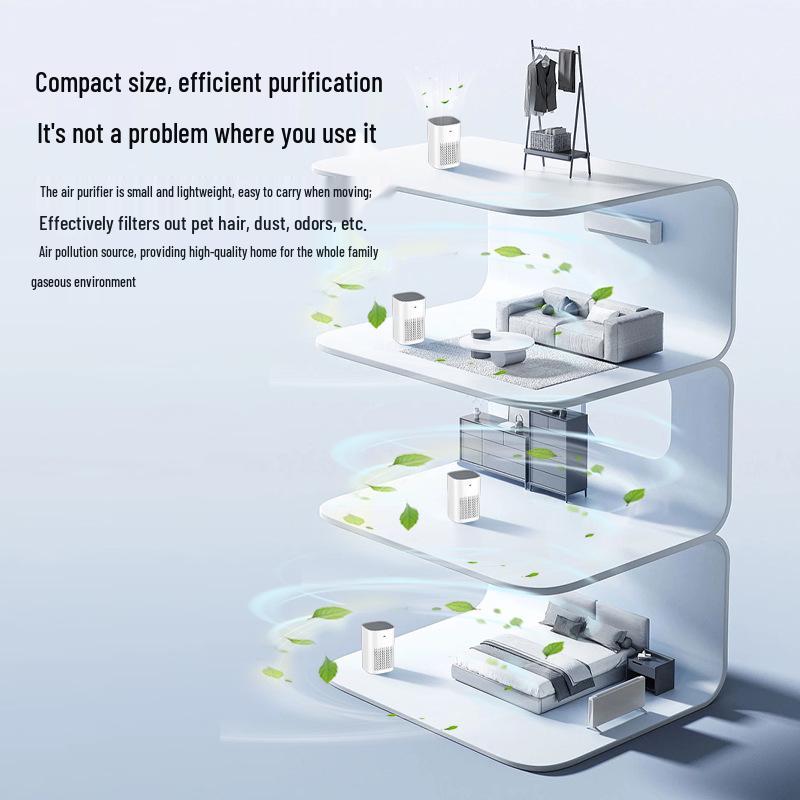 Compact size, efficient purification

It's not a problem where you use it

The air purifier is small and lightweight, easy to carry when moving;

Effectively filters out pet hair, dust, odors, etc.

Air pollution source, providing high-quality home for the whole family gaseous environment