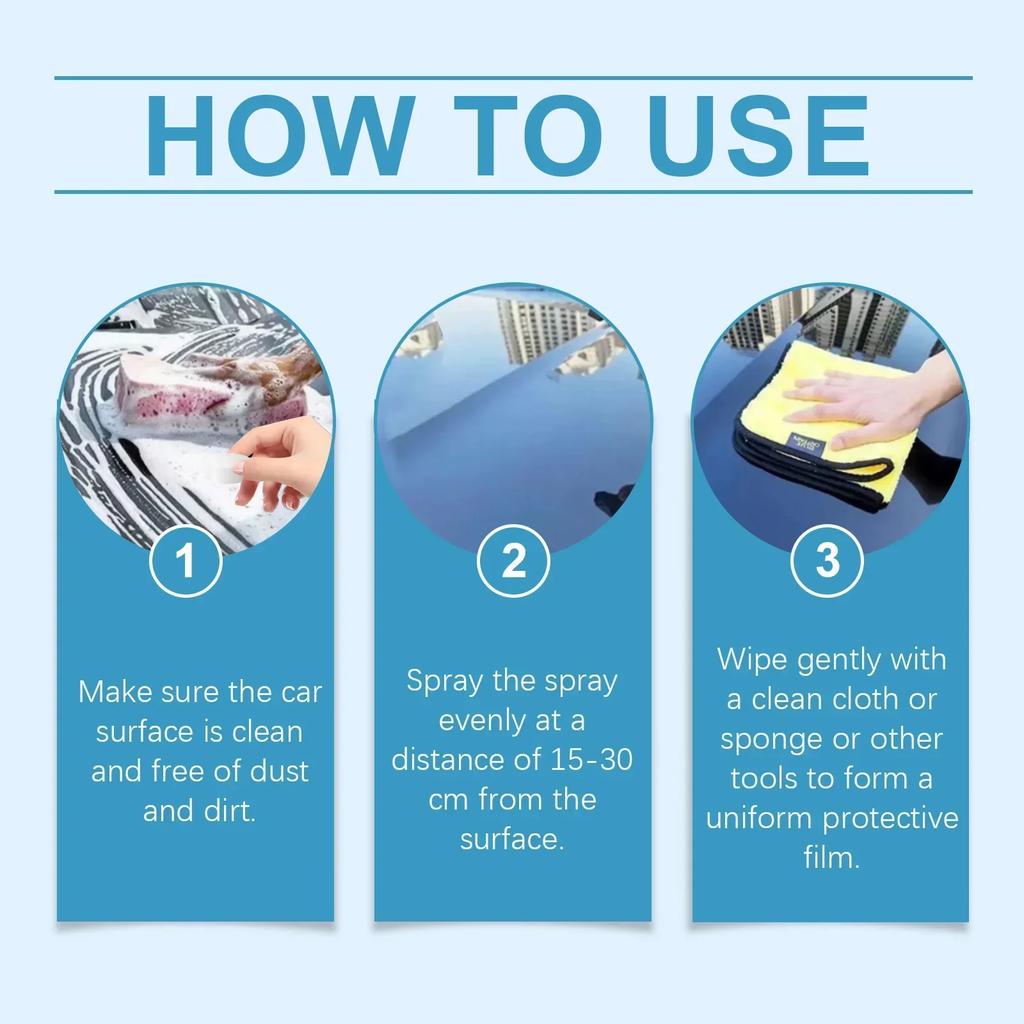 HOW TO USE

1

Make sure the car surface is clean and free of dust and dirt.

2

Spray the spray evenly at a distance of 15-30 cm from the surface.

3

Wipe gently with a clean cloth or sponge or other tools to form a uniform protective film.