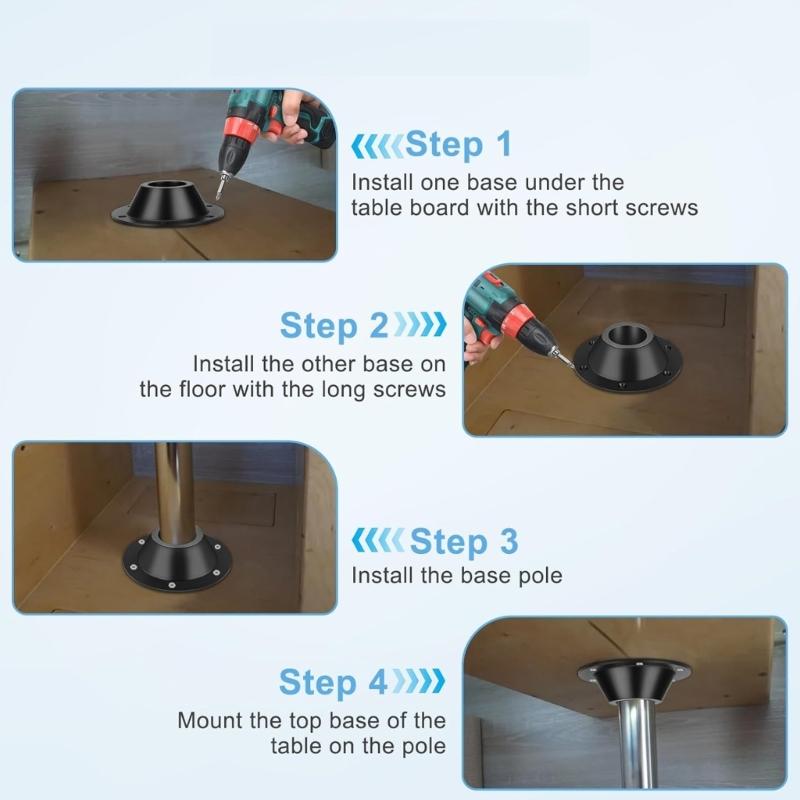 Step 1
Install one base under the table board with the short screws

Step 2
Install the other base on the floor with the long screws

Step 3
Install the base pole

Step 4
Mount the top base of the table on the pole