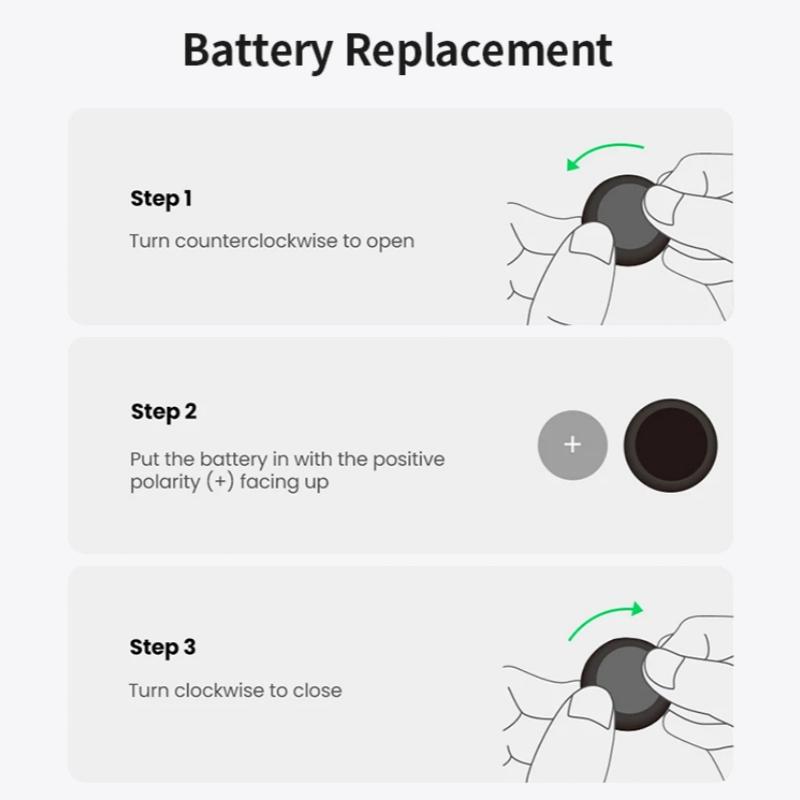 Battery Replacement

Step 1

Turn counterclockwise to open

Step 2

Put the battery in with the positive polarity (+) facing up

+

Step 3

Turn clockwise to close