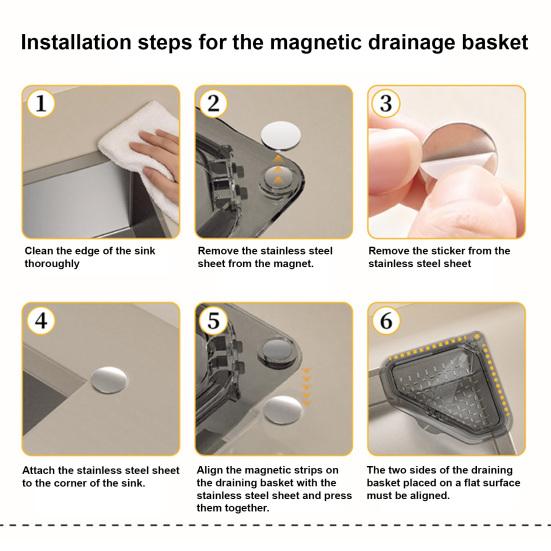 Installation steps for the magnetic drainage basket

1

Clean the edge of the sink thoroughly

2

Remove the stainless steel sheet from the magnet.

3

Remove the sticker from the stainless steel sheet

4

Attach the stainless steel sheet to the corner of the sink.

5

Align the magnetic strips on the draining basket with the stainless steel sheet and press them together.

6

The two sides of the draining basket placed on a flat surface must be aligned.