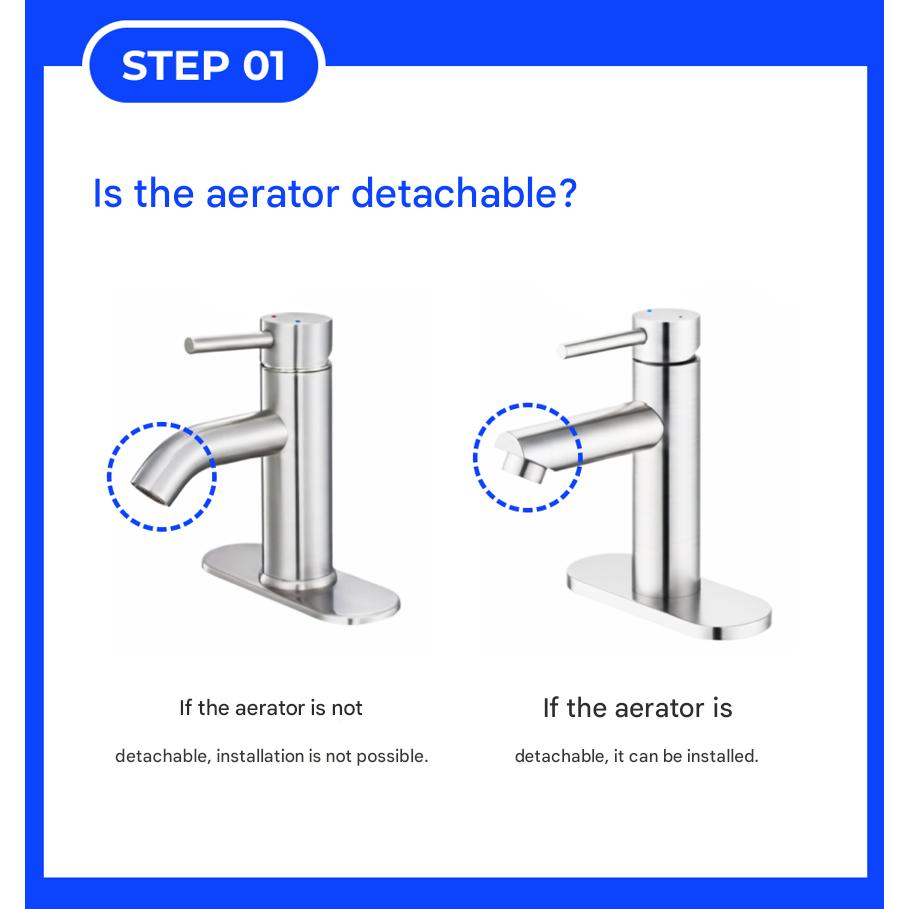 STEP 01

Is the aerator detachable?

If the aerator is not

detachable, installation is not possible.

If the aerator is

detachable, it can be installed.