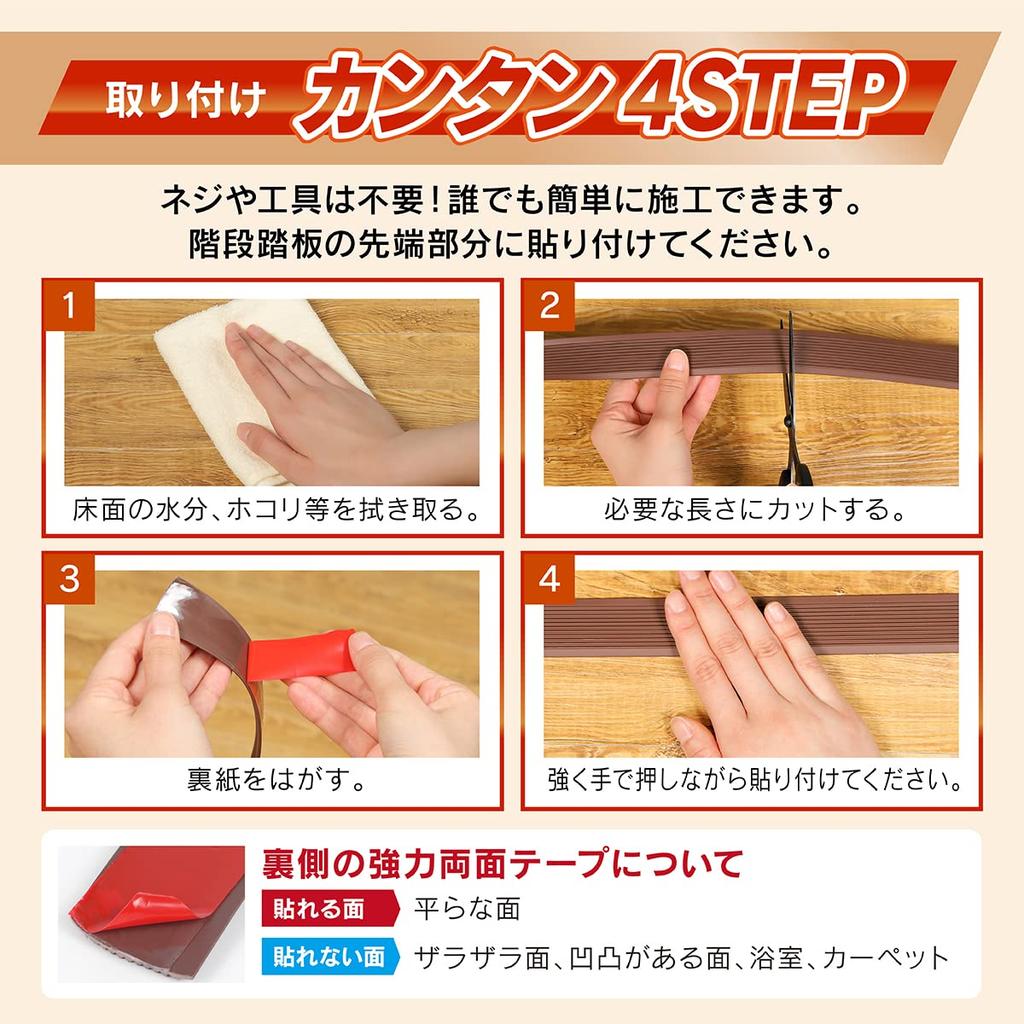 取り付け カンタン4STEP

ネジや工具は不要！誰でも簡単に施工できます。
階段踏板の先端部分に貼り付けてください。

1
床面の水分、ホコリ等を拭き取る。

2
必要な長さにカットする。

3
裏紙をはがす。

4
強く手で押しながら貼り付けてください。

裏側の強力両面テープについて
貼れる面 平らな面
貼れない面 ザラザラ面、凹凸がある面、浴室、カーペット