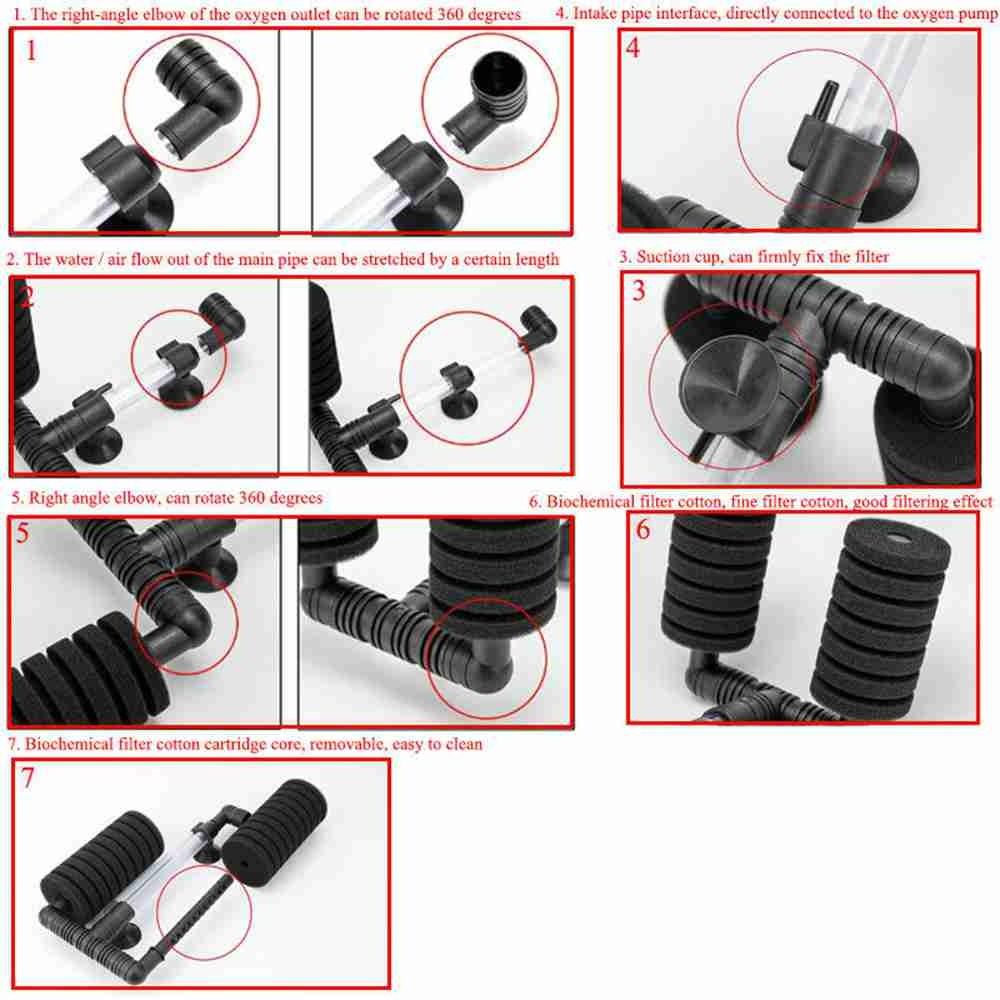 1. The right-angle elbow of the oxygen outlet can be rotated 360 degrees

1

4. Intake pipe interface, directly connected to the oxygen pump

4

2. The water / air flow out of the main pipe can be stretched by a certain length

2

3. Suction cup, can firmly fix the filter

3

5. Right angle elbow, can rotate 360 degrees

5

6. Biochemical filter cotton, fine filter cotton, good filtering effect

6

7. Biochemical filter cotton cartridge core, removable, easy to clean

7