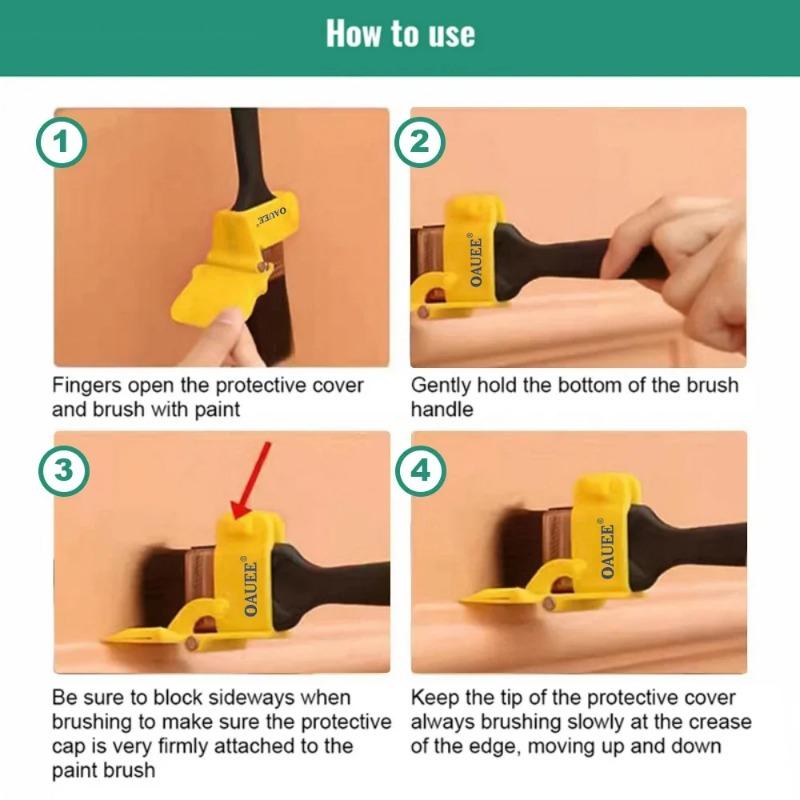 How to use

1

OAUEE

Fingers open the protective cover and brush with paint

2

OAUEE®

Gently hold the bottom of the brush handle

3

OAUEE®

Be sure to block sideways when brushing to make sure the protective cap is very firmly attached to the paint brush

4

OAUEE®

Keep the tip of the protective cover always brushing slowly at the crease of the edge, moving up and down