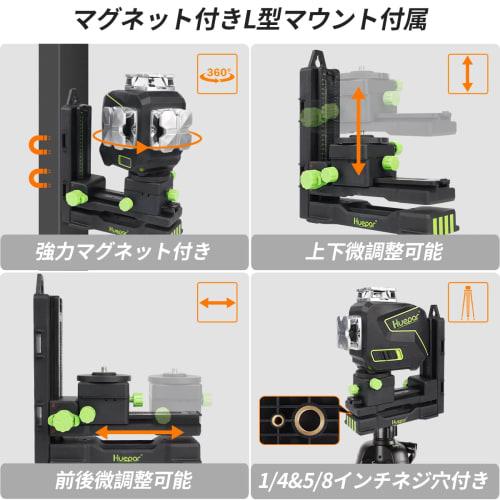 マグネット付きL型マウント付属

360°

Huepar

強力マグネット付き

Huepar

上下微調整可能

Huepar

前後微調整可能

Huepar

Huepar

1/4&5/8インチネジ穴付き