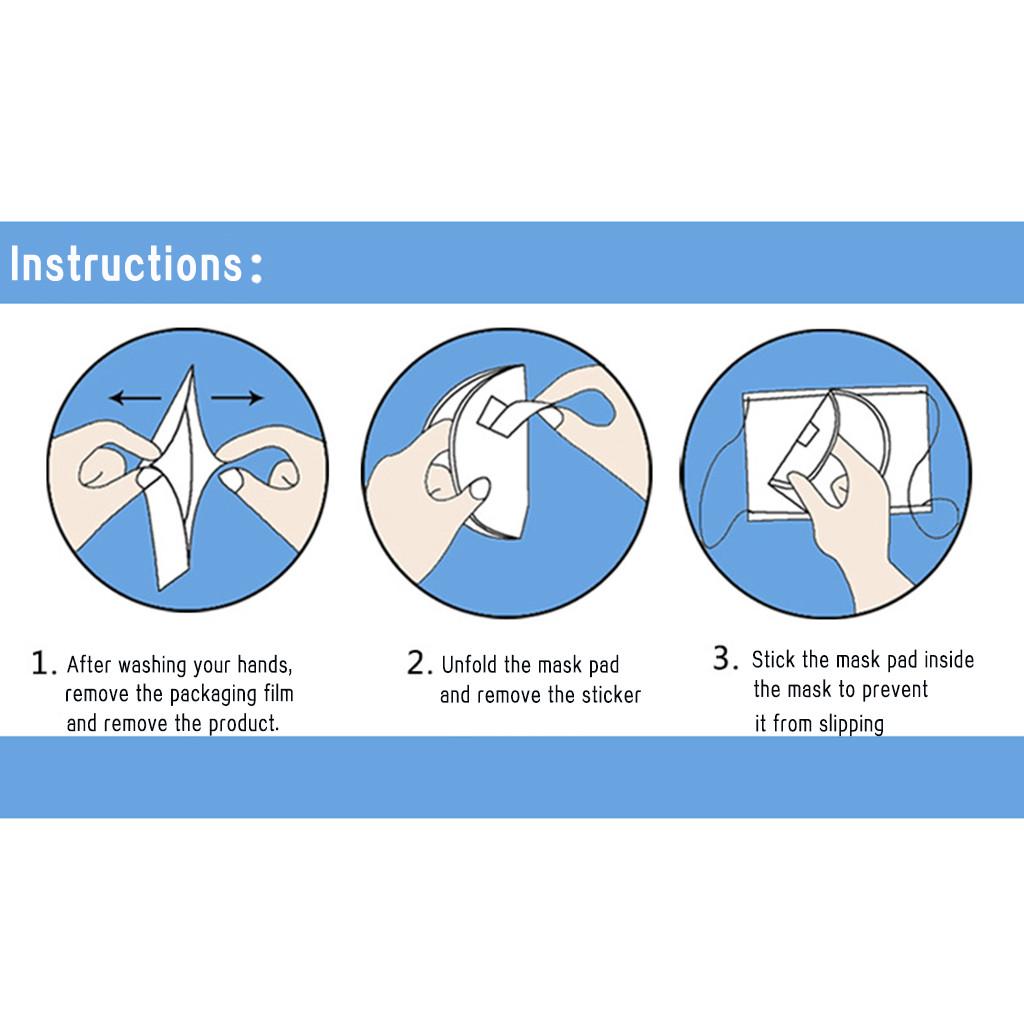 Instructions:

1. After washing your hands, remove the packaging film and remove the product.

2. Unfold the mask pad and remove the sticker

3. Stick the mask pad inside the mask to prevent it from slipping