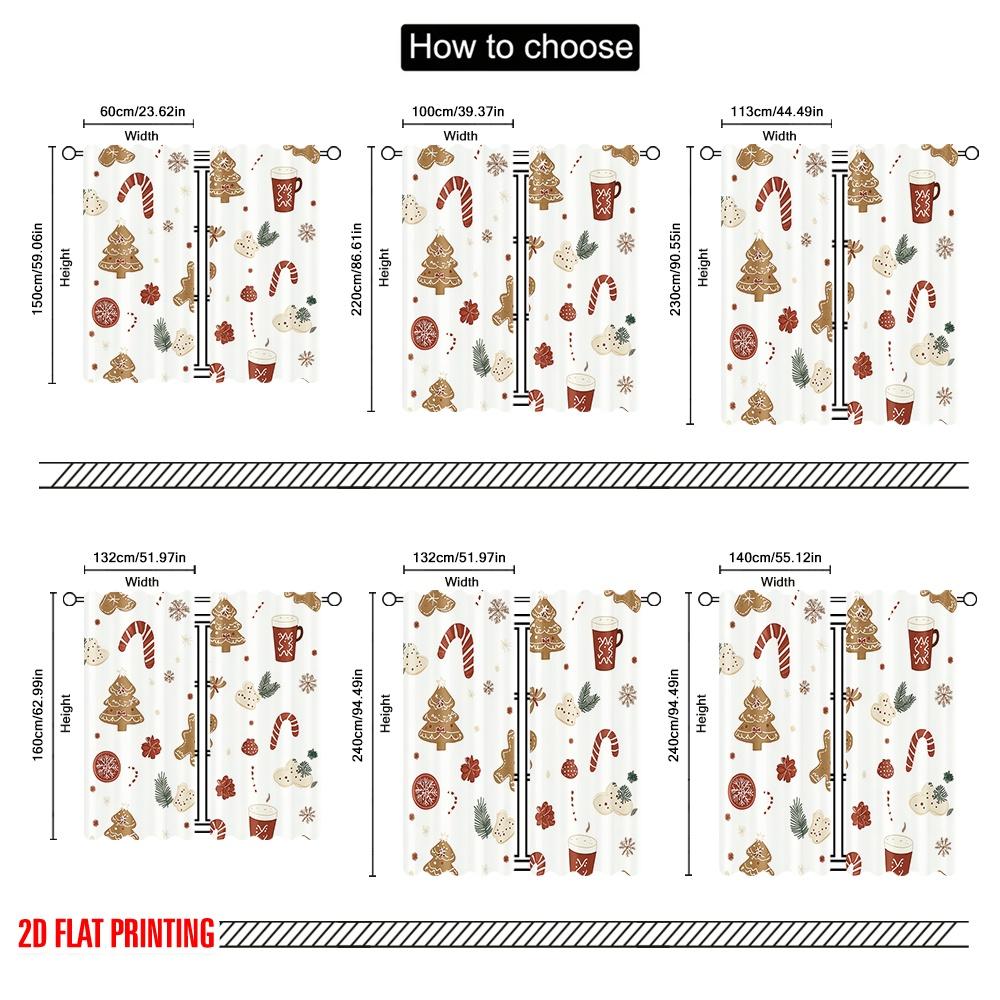 How to choose

60cm/23.62in
Width
150cm/59.06in
Height

100cm/39.37in
Width
220cm/86.61in
Height

113cm/44.49in
Width
230cm/90.55in
Height

132cm/51.97in
Width
160cm/62.99in
Height

132cm/51.97in
Width
240cm/94.49in
Height

140cm/55.12in
Width
240cm/94.49in
Height

2D FLAT PRINTING