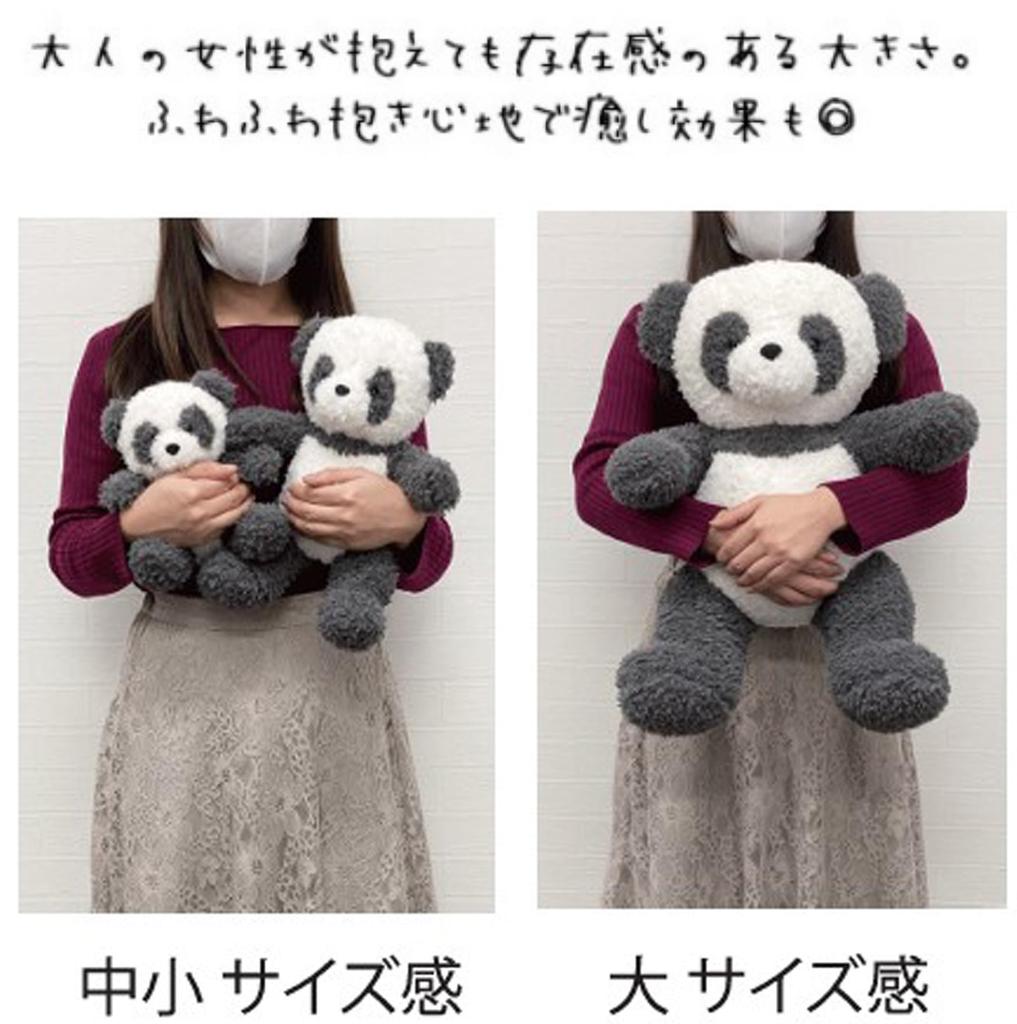 大人の女性が抱えても存在感のある大きさ。
ふわふわ抱き心地で癒し効果も◎

中小 サイズ感

大 サイズ感