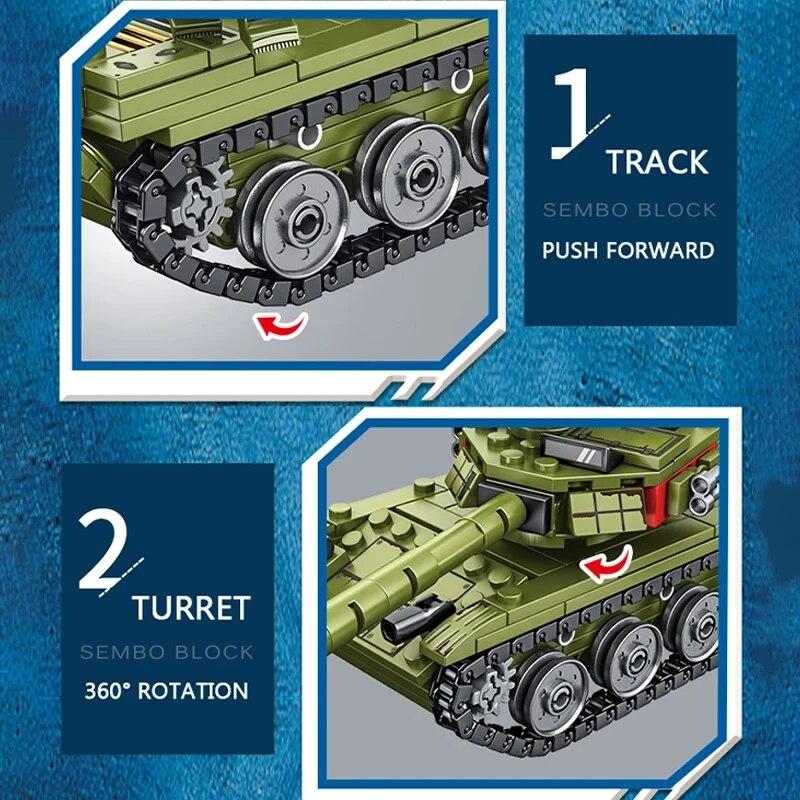 1
TRACK
SEMBO BLOCK
PUSH FORWARD

2
TURRET
SEMBO BLOCK
360° ROTATION