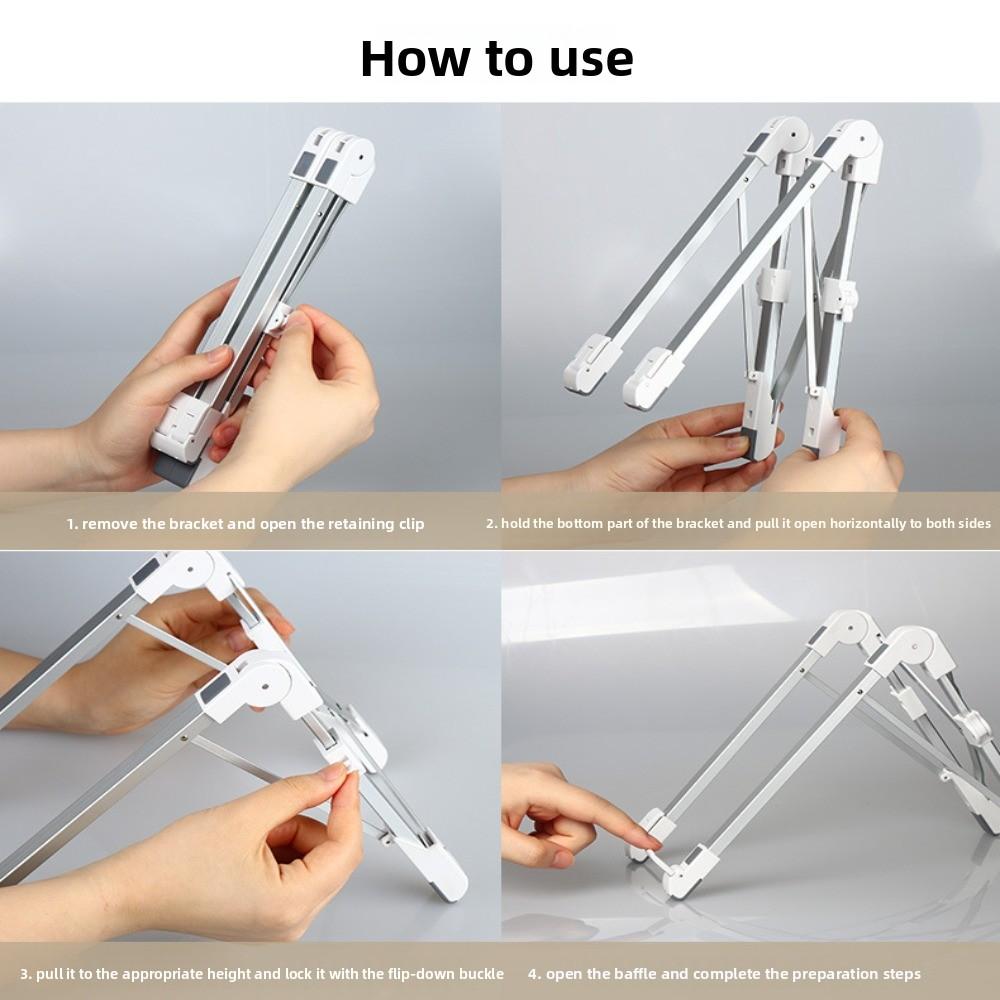 How to use

1. remove the bracket and open the retaining clip

2. hold the bottom part of the bracket and pull it open horizontally to both sides

3. pull it to the appropriate height and lock it with the flip-down buckle

4. open the baffle and complete the preparation steps