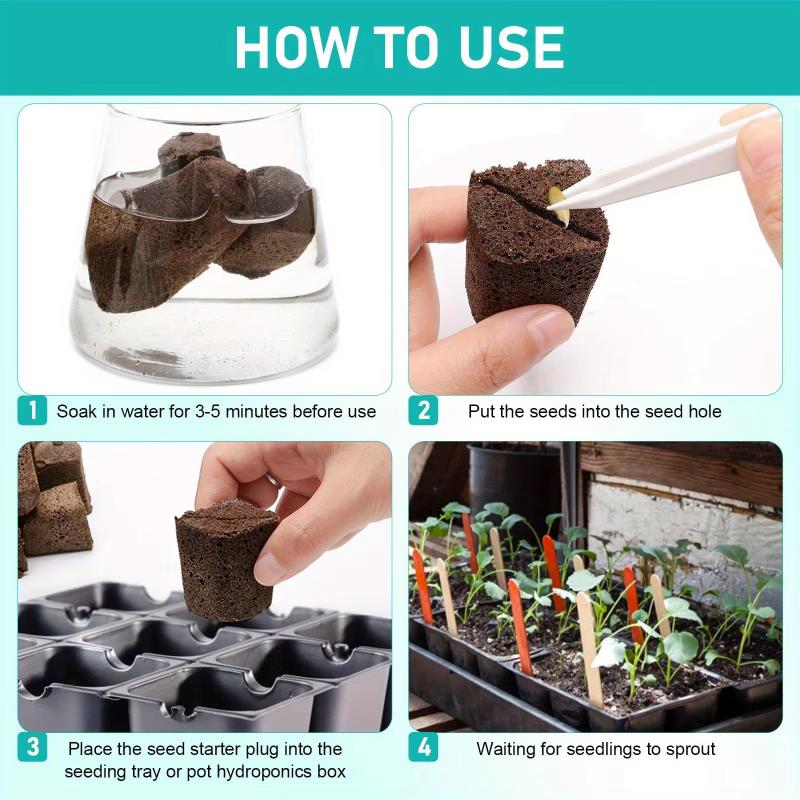 HOW TO USE

1 Soak in water for 3-5 minutes before use

2 Put the seeds into the seed hole

3 Place the seed starter plug into the seeding tray or pot hydroponics box

4 Waiting for seedlings to sprout