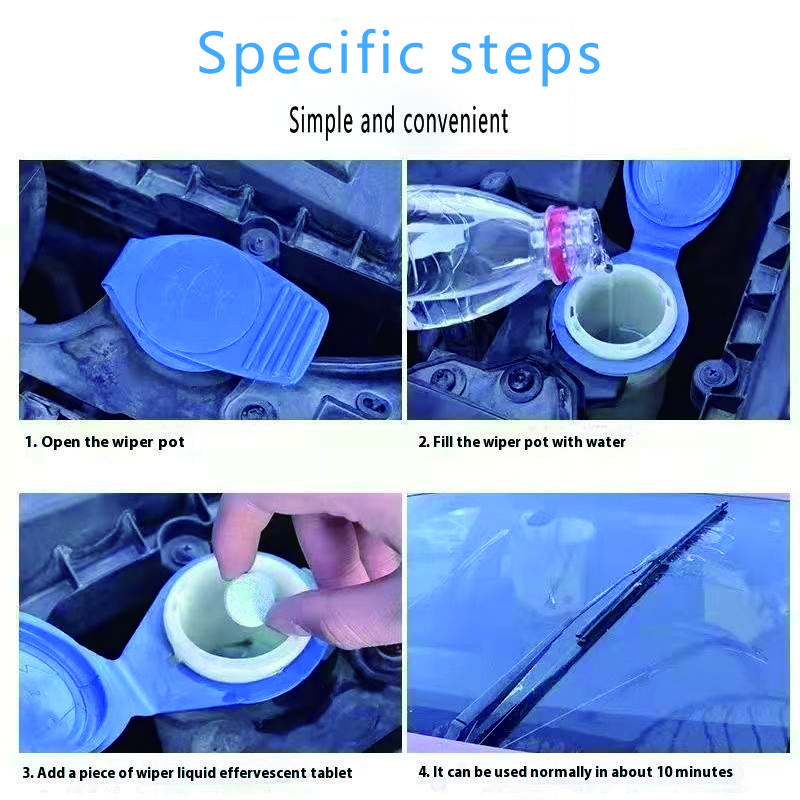 Specific steps

Simple and convenient

1. Open the wiper pot

2. Fill the wiper pot with water

3. Add a piece of wiper liquid effervescent tablet

4. It can be used normally in about 10 minutes