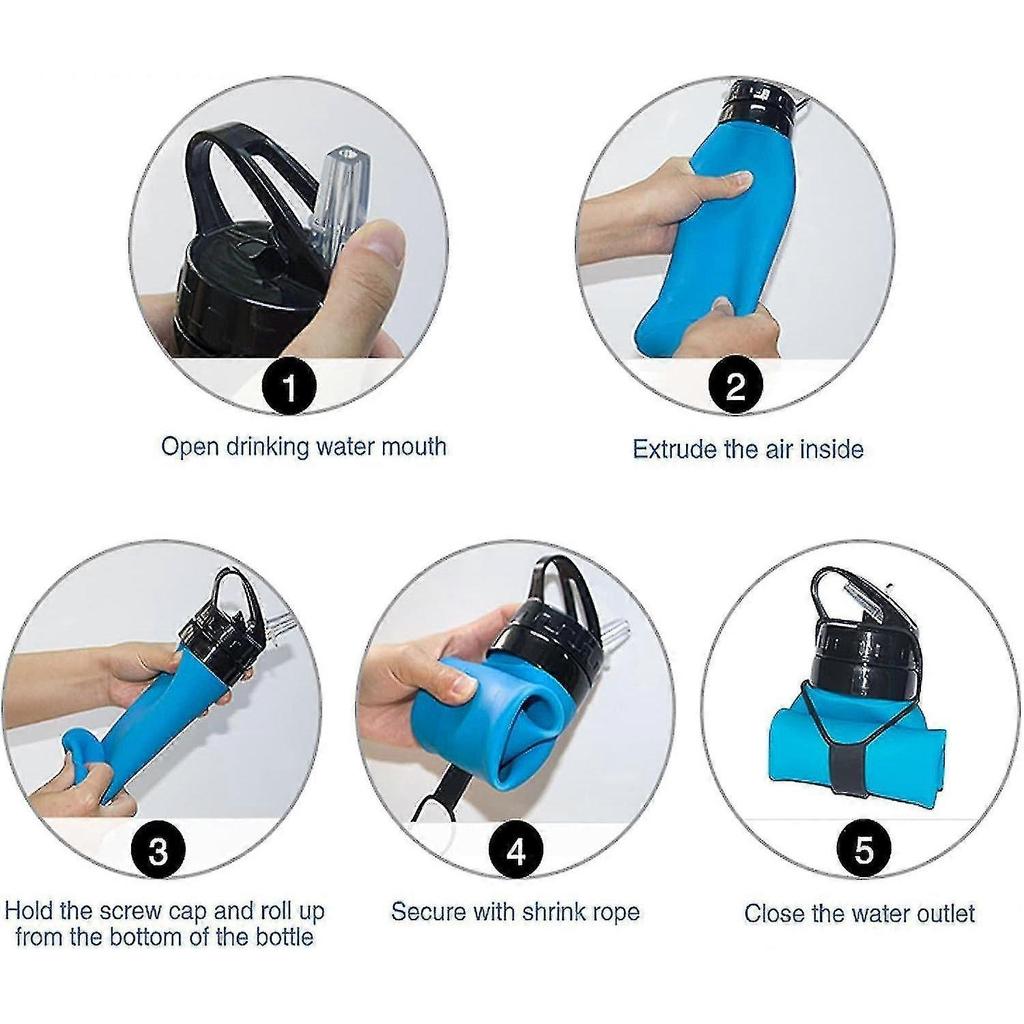 1
Open drinking water mouth

2
Extrude the air inside

3
Hold the screw cap and roll up from the bottom of the bottle

4
Secure with shrink rope

5
Close the water outlet