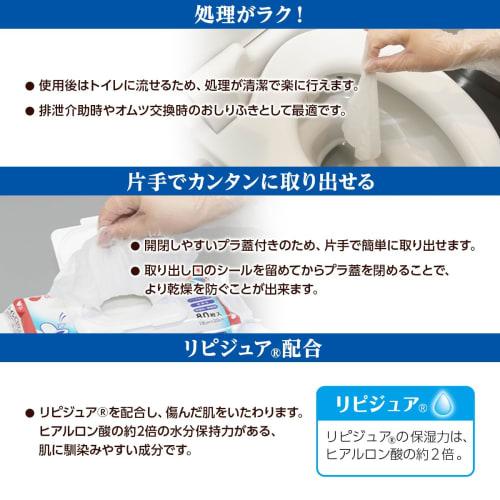 処理がラク！

● 使用後はトイレに流せるため、処理が清潔で楽に行えます。

● 排泄介助時やオムツ交換時のおしりふきとして最適です。

片手でカンタンに取り出せる

● 開閉しやすいプラ蓋付きのため、片手で簡単に取り出せます。

● 取り出し口のシールを留めてからプラ蓋を閉めることで、より乾燥を防ぐことが出来ます。

80枚入

リピジュア®配合

● リピジュア®を配合し、傷んだ肌をいたわります。ヒアルロン酸の約2倍の水分保持力がある、肌に馴染みやすい成分です。

リピジュア®

リピジュア®の保湿力は、ヒアルロン酸の約2倍。