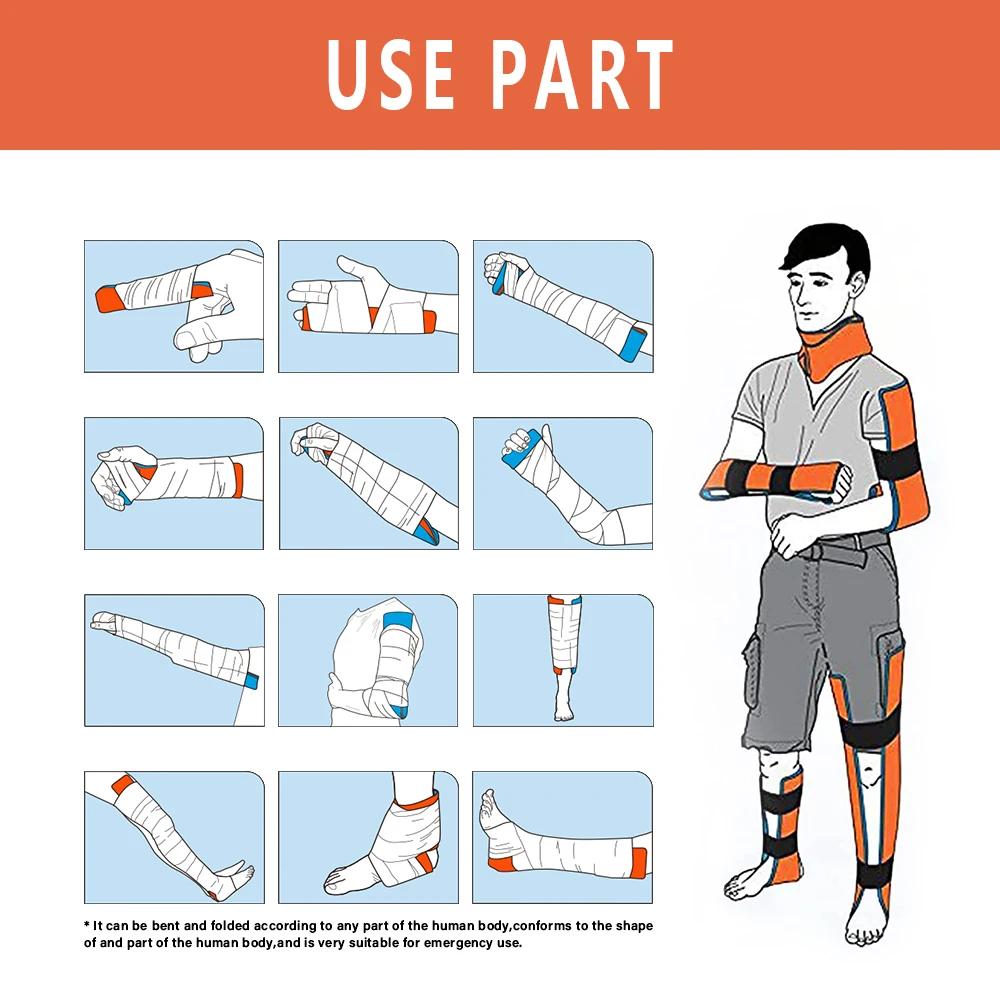 USE PART

* It can be bent and folded according to any part of the human body,conforms to the shape of and part of the human body,and is very suitable for emergency use.