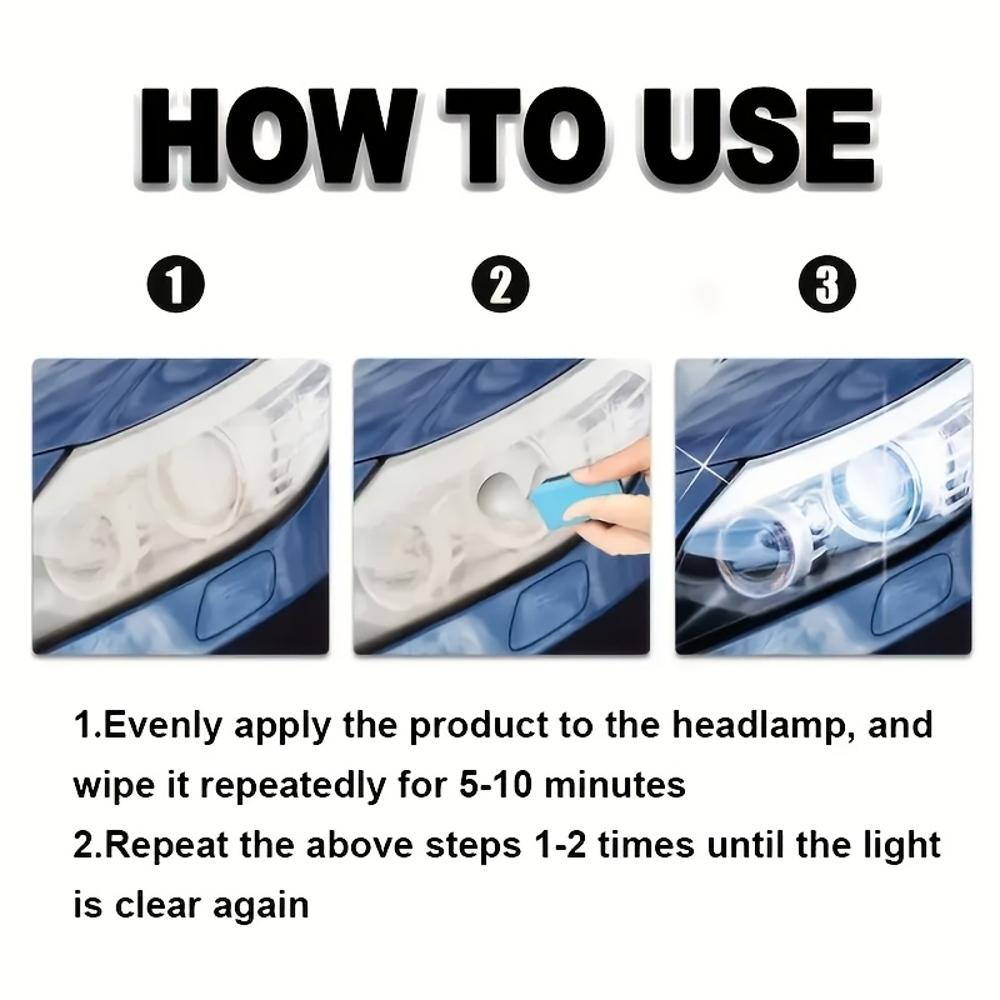 HOW TO USE

1

2

3

1.Evenly apply the product to the headlamp, and wipe it repeatedly for 5-10 minutes

2.Repeat the above steps 1-2 times until the light is clear again