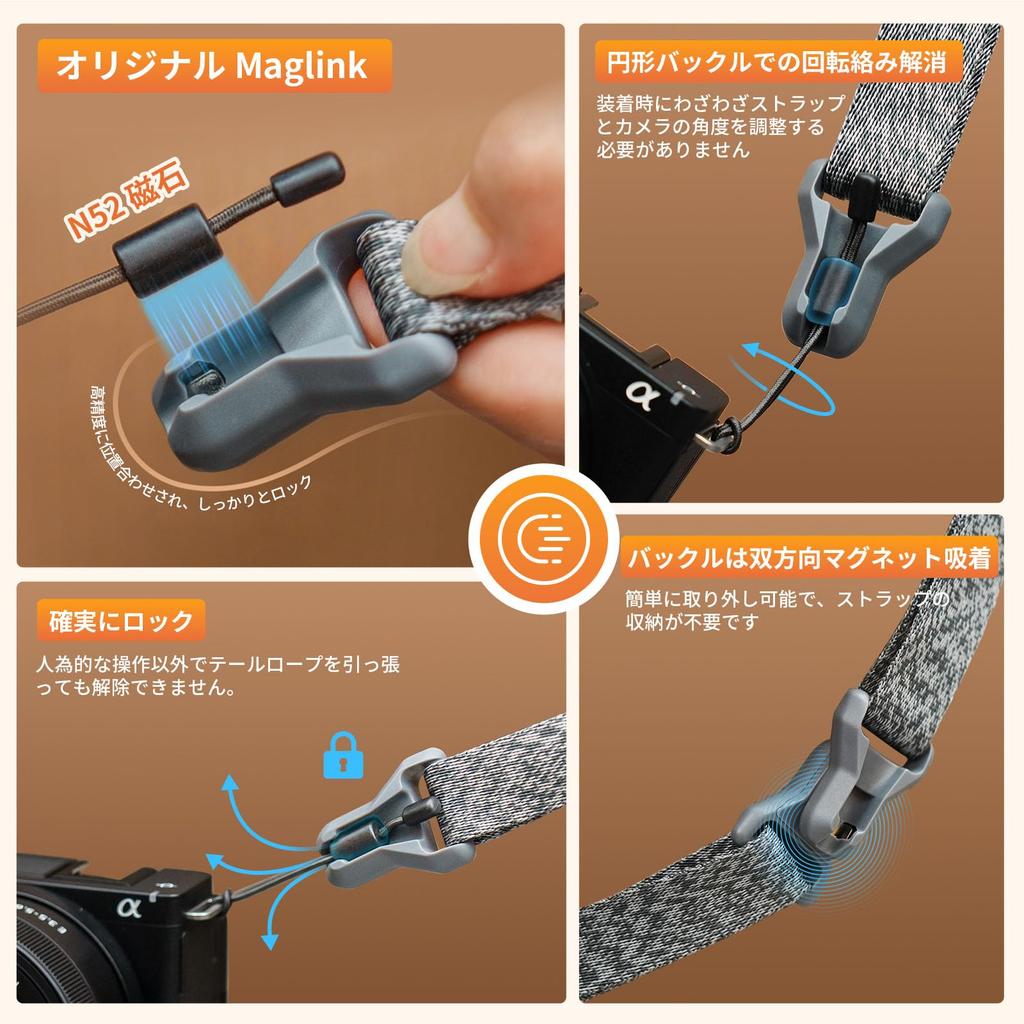 オリジナル Maglink

N52 磁石

高精度に位置合わせされ、しっかりとロック

円形バックルでの回転絡み解消

装着時にわざわざストラップとカメラの角度を調整する必要がありません

α

確実にロック

人為的な操作以外でテールロープを引っ張っても解除できません。

α

バックルは双方向マグネット吸着

簡単に取り外し可能で、ストラップの収納が不要です