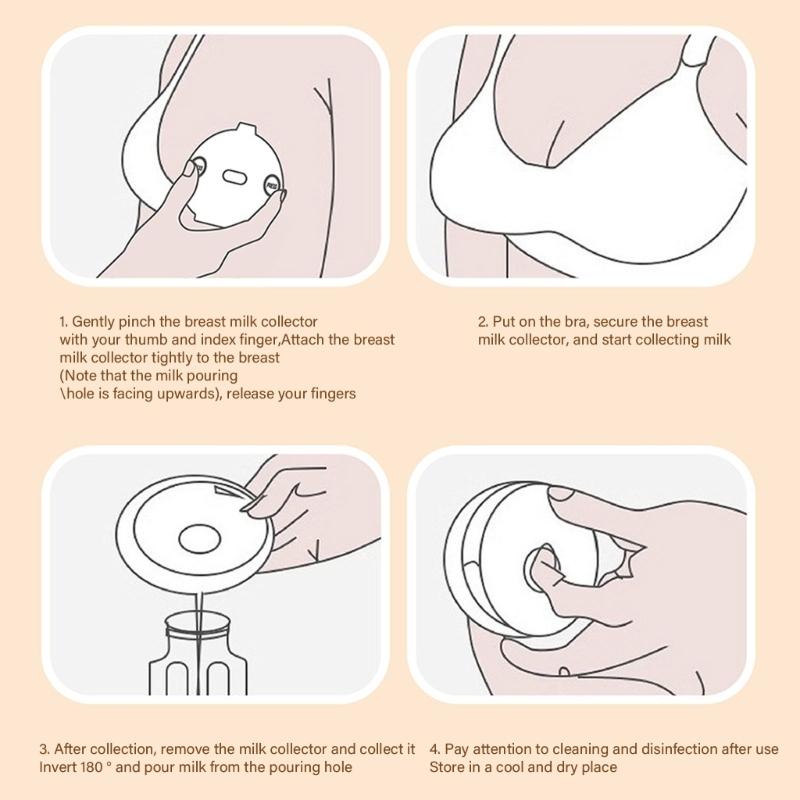 1. Gently pinch the breast milk collector with your thumb and index finger,Attach the breast milk collector tightly to the breast
(Note that the milk pouring \hole is facing upwards), release your fingers

2. Put on the bra, secure the breast milk collector, and start collecting milk

3. After collection, remove the milk collector and collect it Invert 180 ° and pour milk from the pouring hole

4. Pay attention to cleaning and disinfection after use Store in a cool and dry place