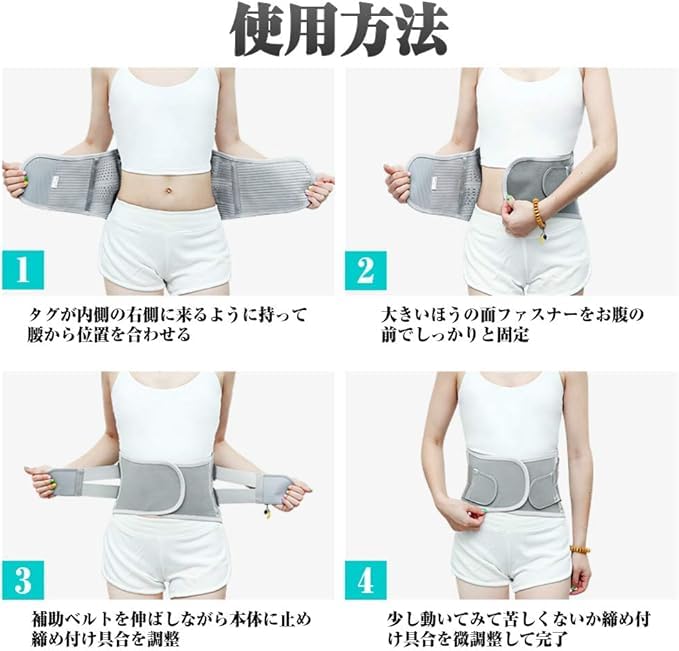 使用方法

1

タグが内側の右側に来るように持って腰から位置を合わせる

2

大きいほうの面ファスナーをお腹の前でしっかりと固定

3

補助ベルトを伸ばしながら本体に止め締め付け具合を調整

4

少し動いてみて苦しくないか締め付け具合を微調整して完了