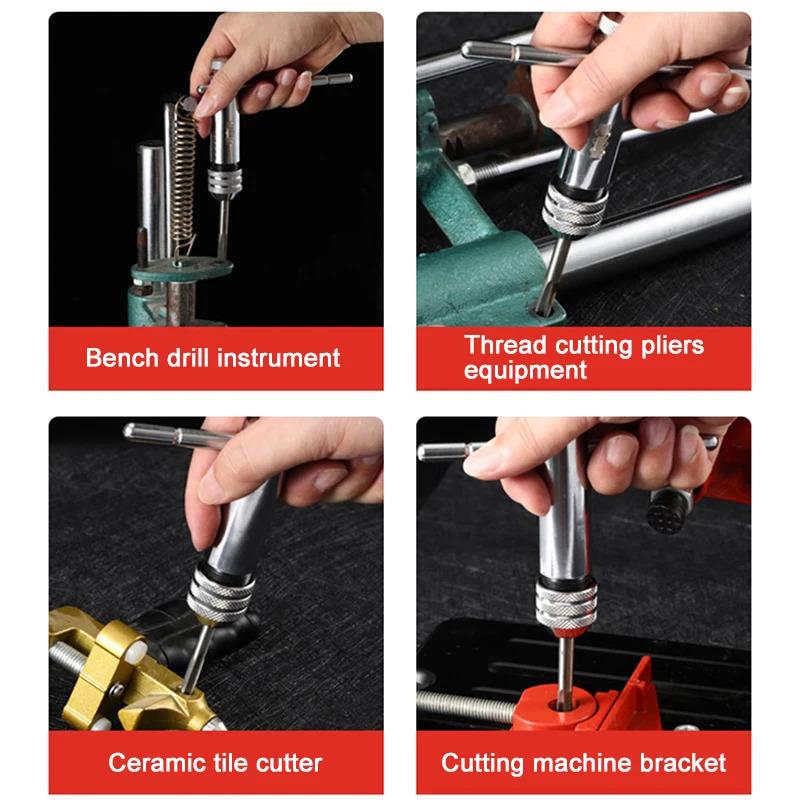 Bench drill instrument

Thread cutting pliers equipment

Ceramic tile cutter

Cutting machine bracket