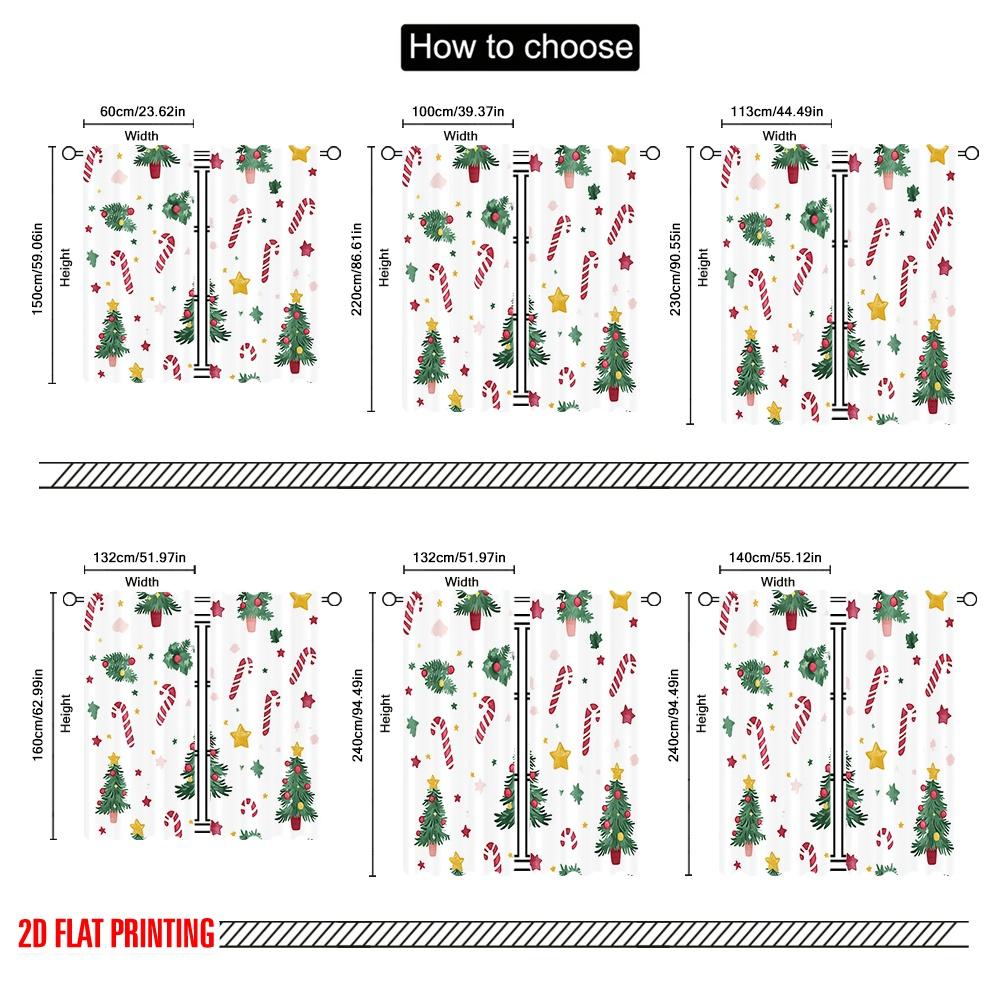 How to choose

60cm/23.62in
Width
150cm/59.06in
Height

100cm/39.37in
Width
220cm/86.61in
Height

113cm/44.49in
Width
230cm/90.55in
Height

132cm/51.97in
Width
160cm/62.99in
Height

132cm/51.97in
Width
240cm/94.49in
Height

140cm/55.12in
Width
240cm/94.49in
Height

2D FLAT PRINTING