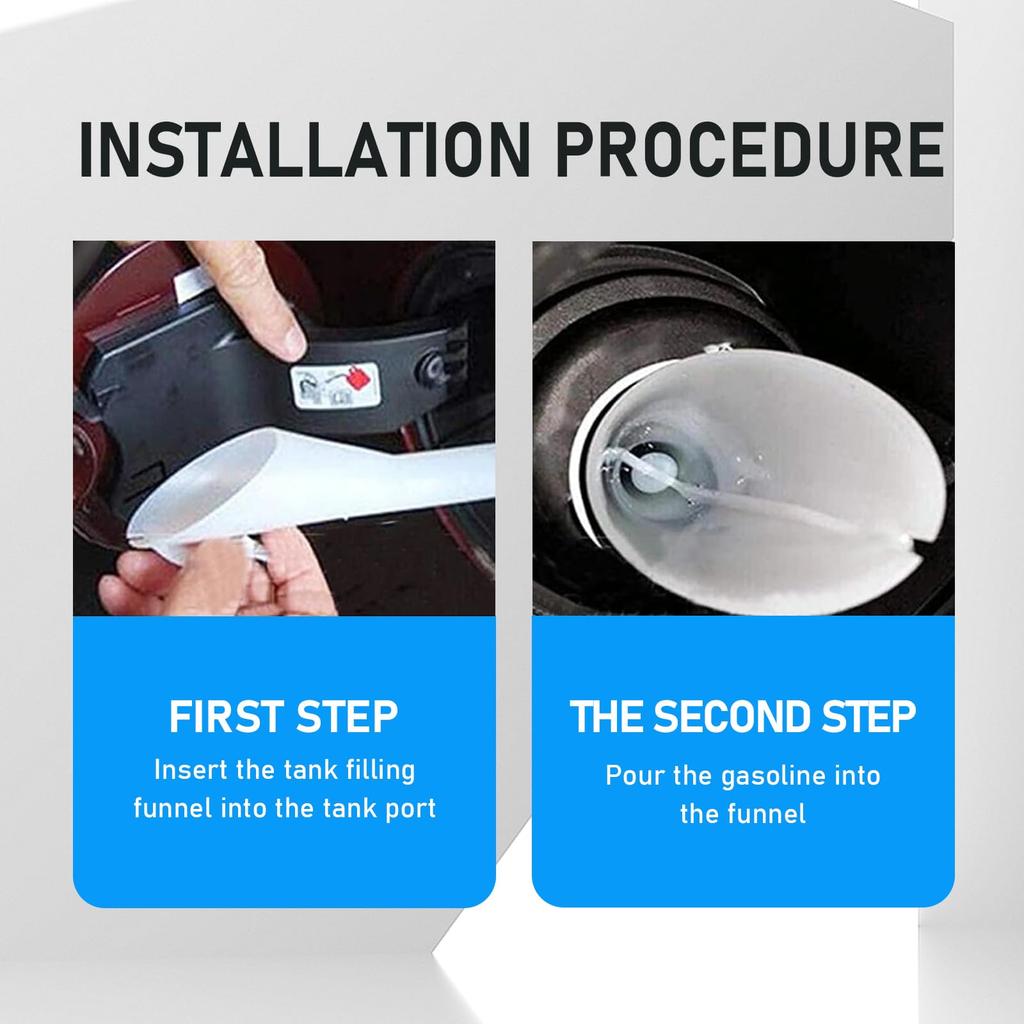 INSTALLATION PROCEDURE

FIRST STEP
Insert the tank filling funnel into the tank port

THE SECOND STEP
Pour the gasoline into the funnel