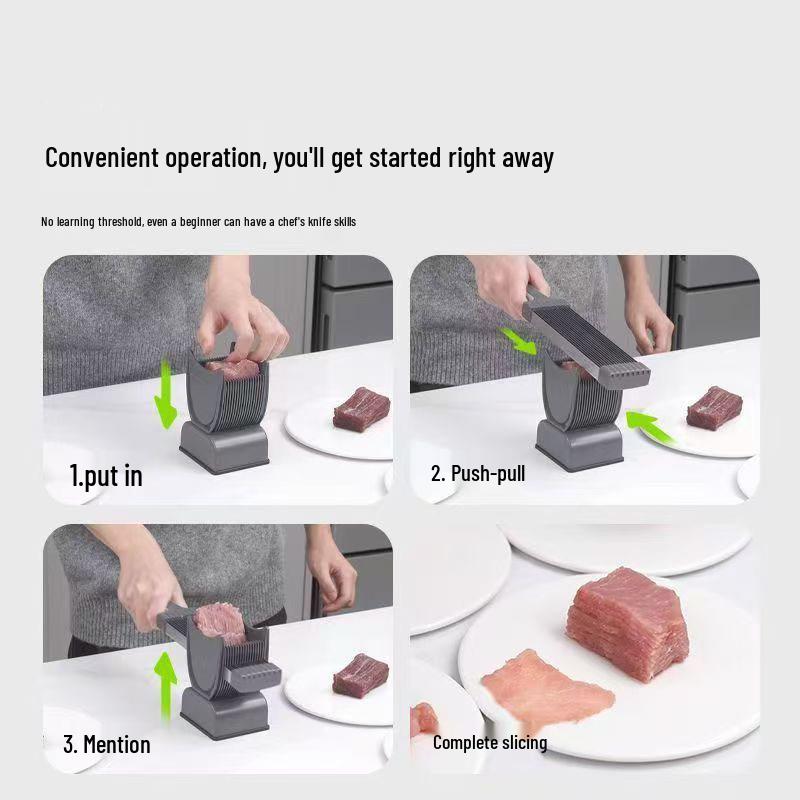 Convenient operation, you'll get started right away

No learning threshold, even a beginner can have a chef's knife skills

1.put in

2. Push-pull

3. Mention

Complete slicing