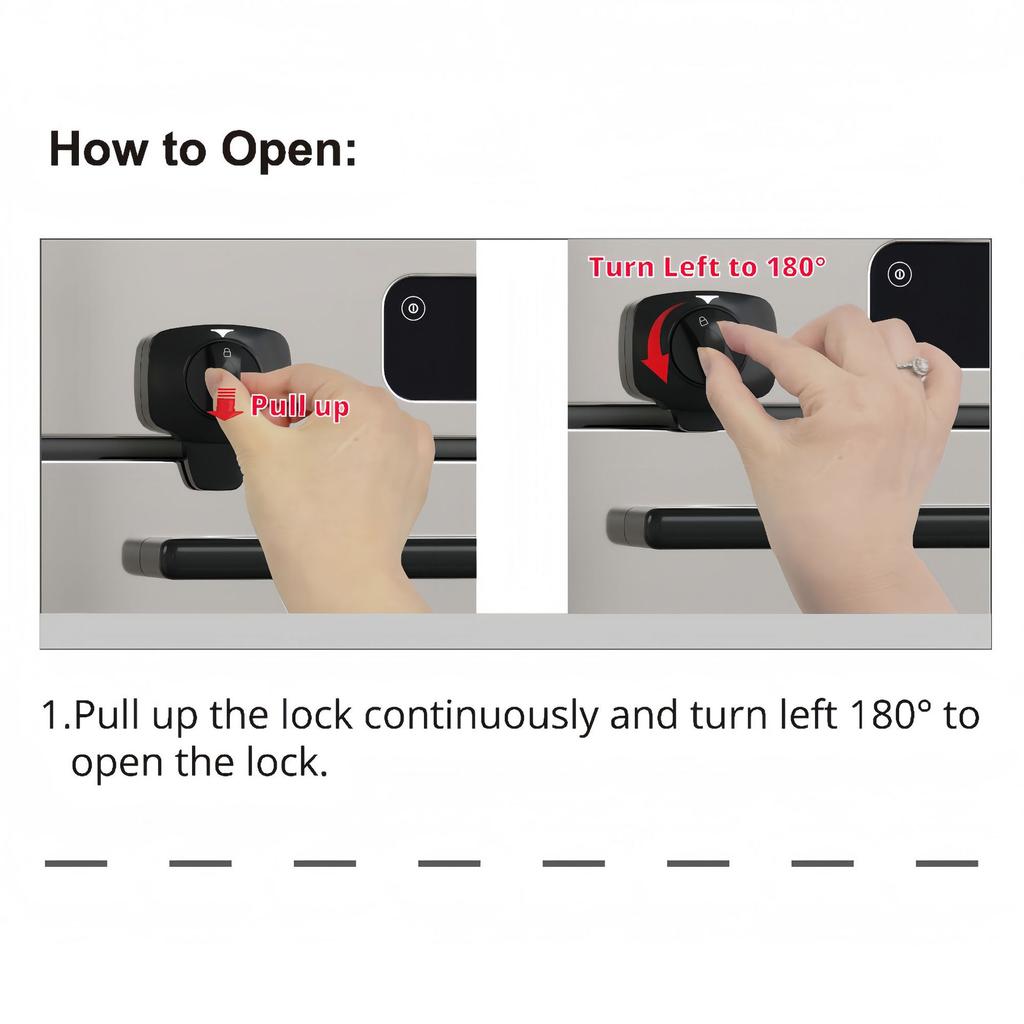 How to Open:

Pull up

Turn Left to 180°

1.Pull up the lock continuously and turn left 180° to open the lock.