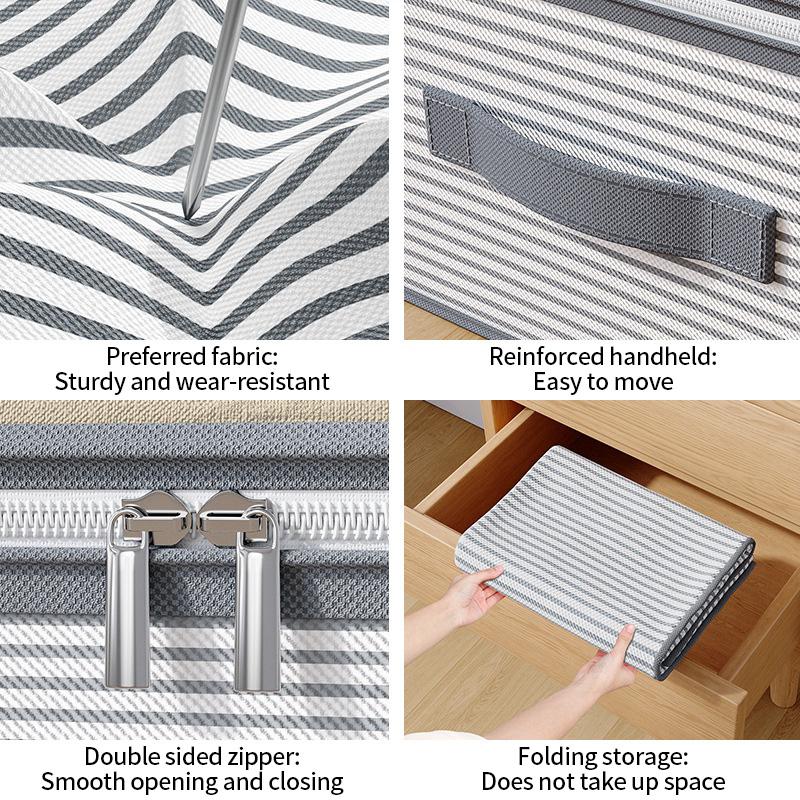 Preferred fabric:
Sturdy and wear-resistant

Reinforced handheld:
Easy to move

Double sided zipper:
Smooth opening and closing

Folding storage:
Does not take up space